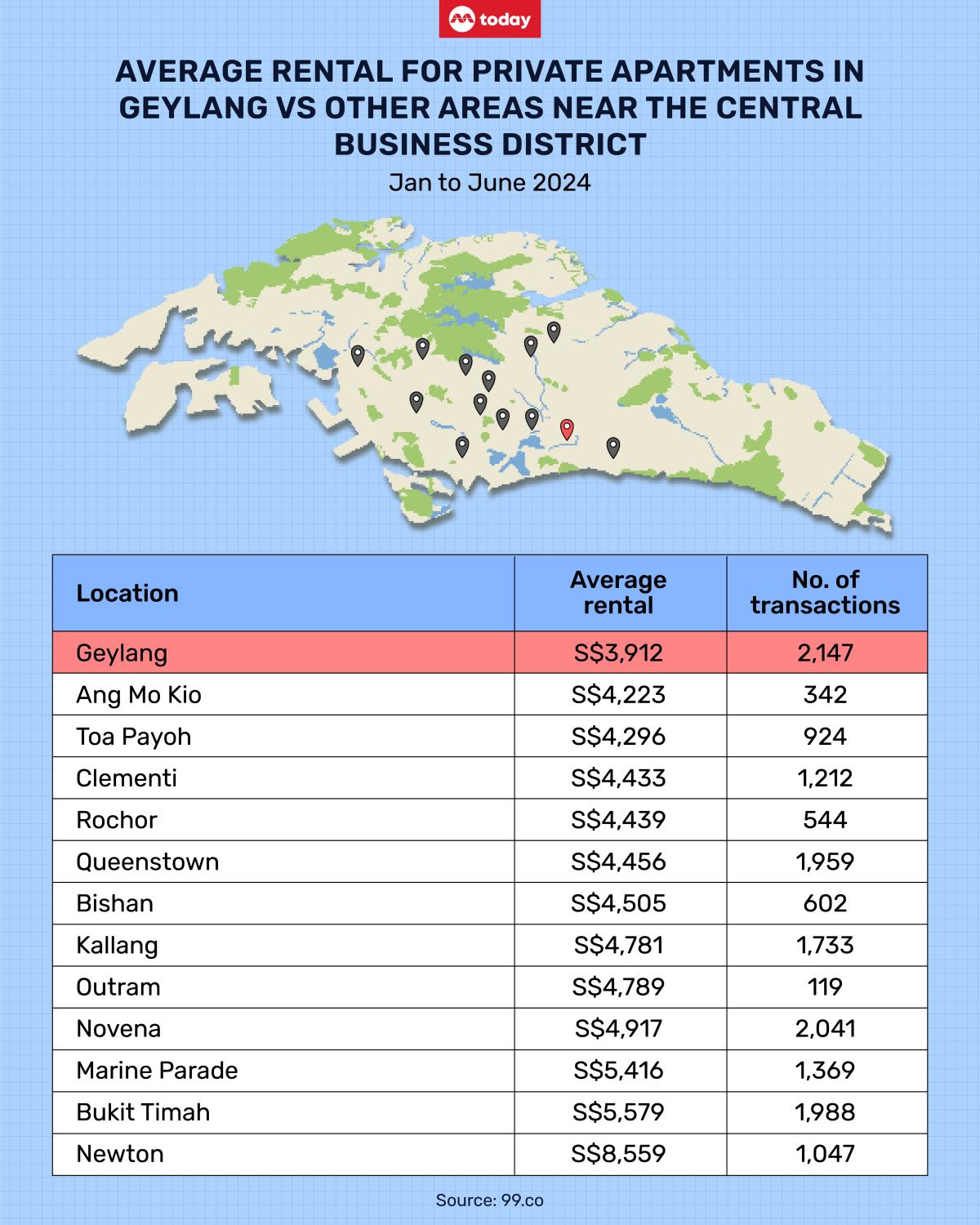 today

AVERAGE RENTAL FOR PRIVATE APARTMENTS IN GEYLANG VS OTHER AREAS NEAR THE CENTRAL BUSINESS DISTRICT

Jan to June 2024

| Location | Average rental | No. of transactions |
|---|---|---|
| Geylang | S$3,912 | 2,147 |
| Ang Mo Kio | S$4,223 | 342 |
| Toa Payoh | S$4,296 | 924 |
| Clementi | S$4,433 | 1,212 |
| Rochor | S$4,439 | 544 |
| Queenstown | S$4,456 | 1,959 |
| Bishan | S$4,505 | 602 |
| Kallang | S$4,781 | 1,733 |
| Outram | S$4,789 | 119 |
| Novena | S$4,917 | 2,041 |
| Marine Parade | S$5,416 | 1,369 |
| Bukit Timah | S$5,579 | 1,988 |
| Newton | S$8,559 | 1,047 |

Source: 99.co