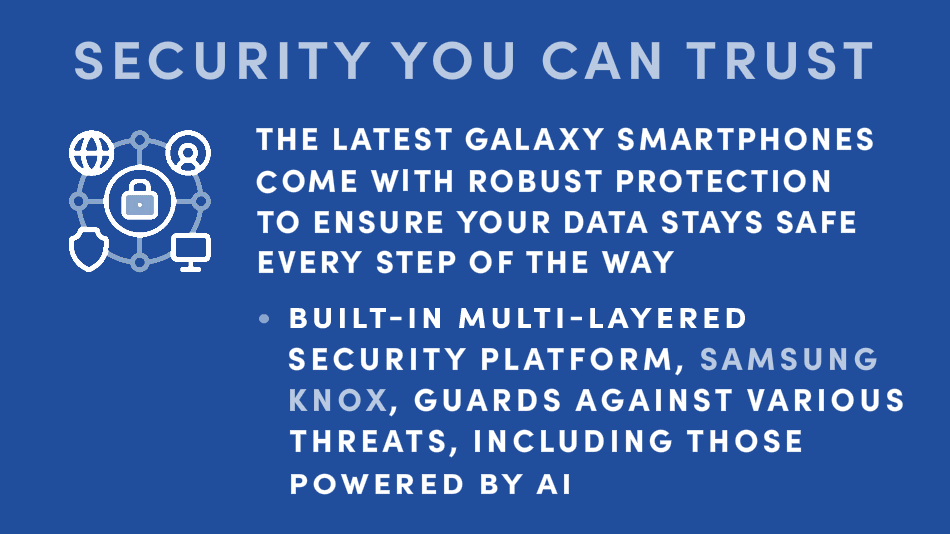 SECURITY YOU CAN TRUST

THE LATEST GALAXY SMARTPHONES COME WITH ROBUST PROTECTION TO ENSURE YOUR DATA STAYS SAFE EVERY STEP OF THE WAY

• BUILT-IN MULTI-LAYERED SECURITY PLATFORM, SAMSUNG KNOX, GUARDS AGAINST VARIOUS THREATS, INCLUDING THOSE POWERED BY AI