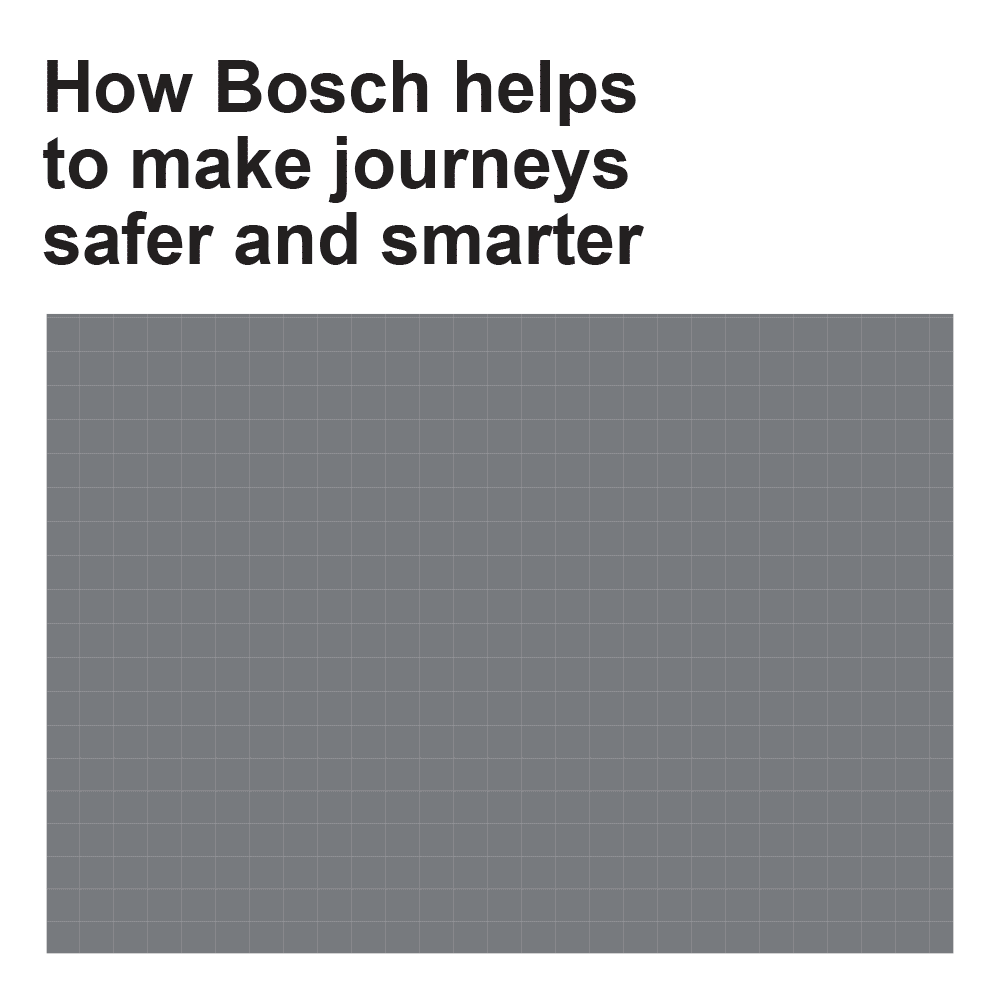 How Bosch helps to make journeys safer and smarter