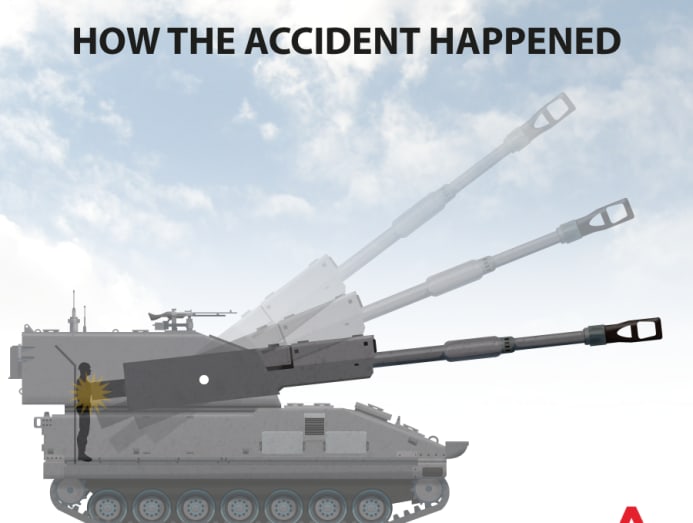 HOW THE ACCIDENT HAPPENED