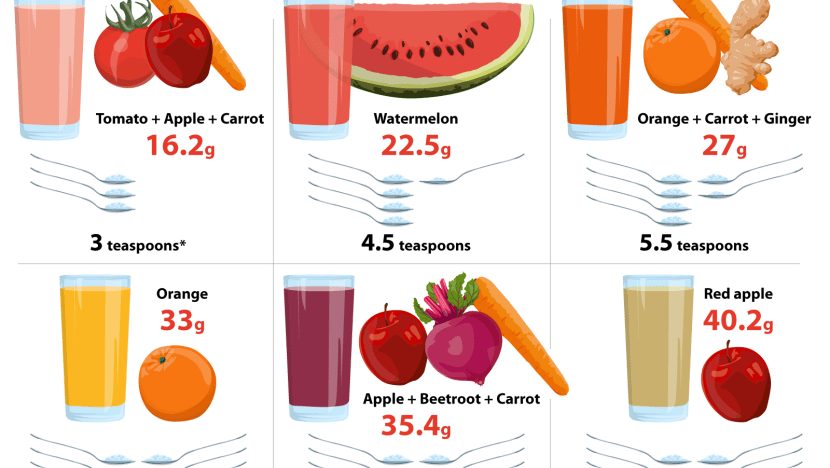 Tomato + Apple + Carrot
16.2g

3 teaspoons*

Watermelon
22.5g

4.5 teaspoons

Orange + Carrot + Ginger
27g

5.5 teaspoons

Orange
33g

Apple + Beetroot + Carrot
35.4g

Red apple
40.2g