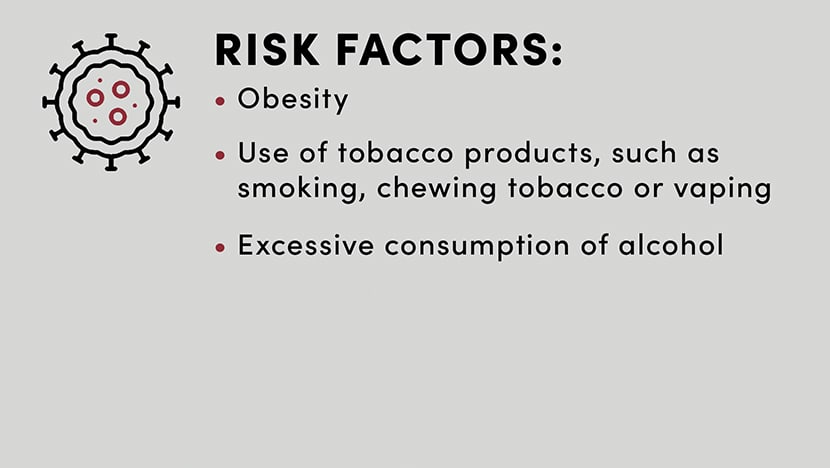 RISK FACTORS:

• Obesity

• Use of tobacco products, such as smoking, chewing tobacco or vaping

• Excessive consumption of alcohol