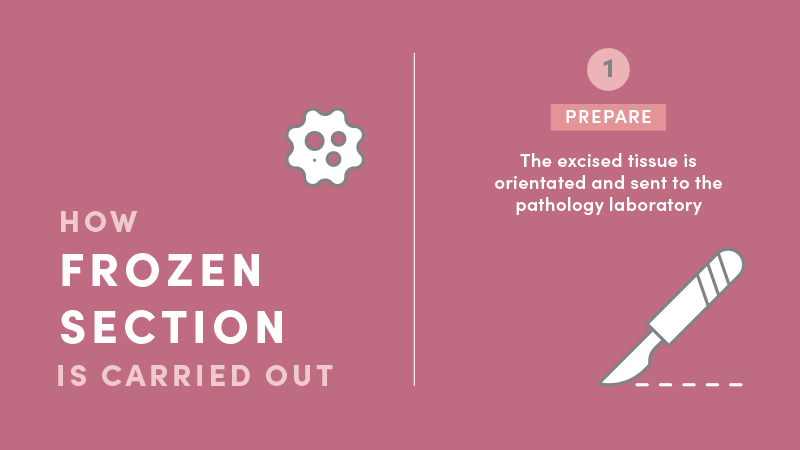 HOW
FROZEN
SECTION
IS CARRIED OUT

1

PREPARE

The excised tissue is orientated and sent to the pathology laboratory