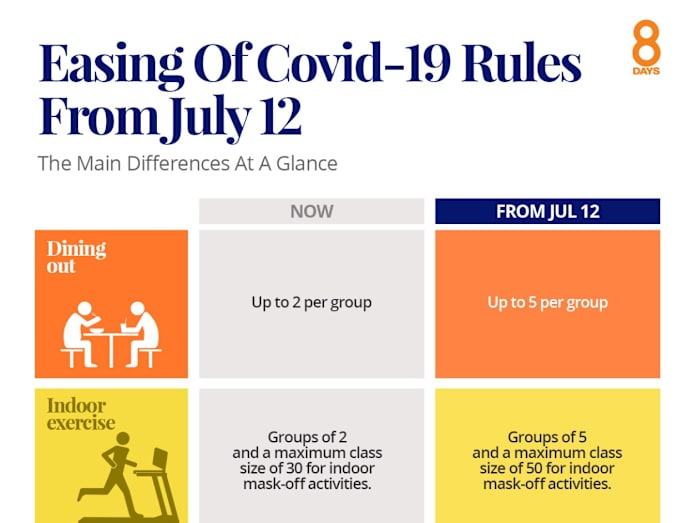 Easing Of Covid-19 Rules From July 12

8 DAYS

The Main Differences At A Glance

| | NOW | FROM JUL 12 |
|---|---|---|
| Dining out | Up to 2 per group | Up to 5 per group |
| Indoor exercise | Groups of 2 and a maximum class size of 30 for indoor mask-off activities. | Groups of 5 and a maximum class size of 50 for indoor mask-off activities. |