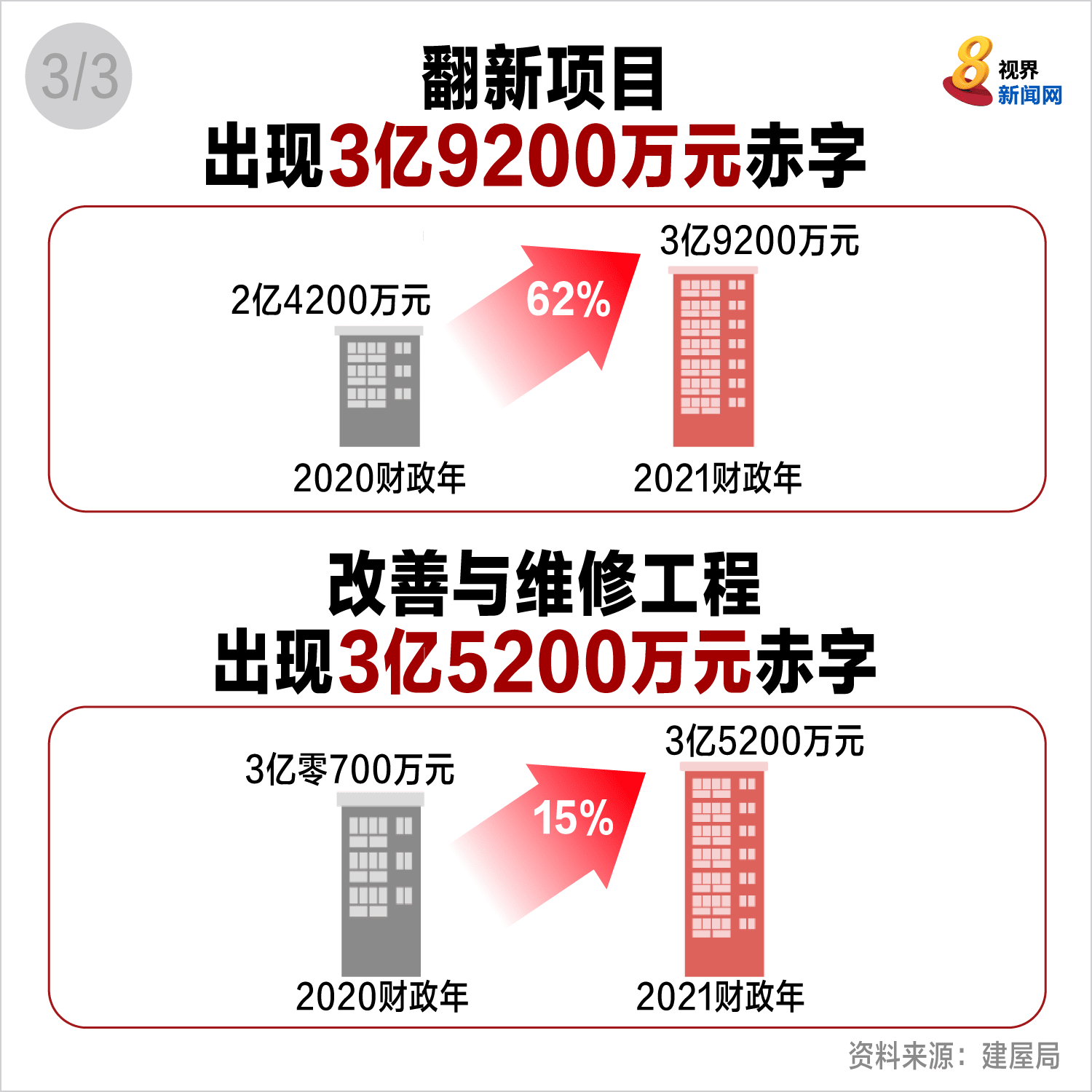 3/3

8 视界 新闻网

翻新项目
出现3亿9200万元赤字

2亿4200万元

62%

3亿9200万元

2020财政年

2021财政年

改善与维修工程
出现3亿5200万元赤字

3亿零700万元

15%

3亿5200万元

2020财政年

2021财政年

资料来源：建屋局