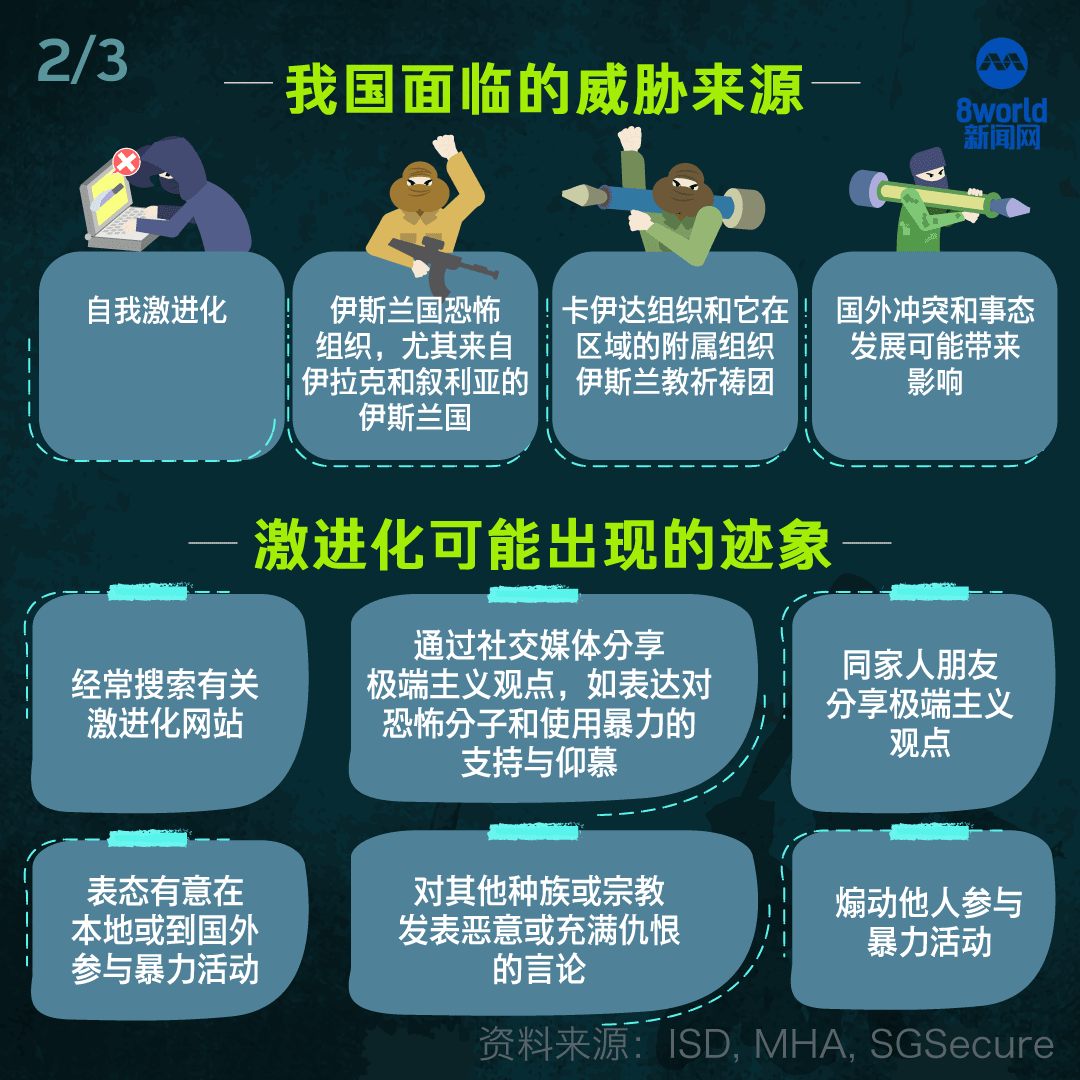 2/3

我国面临的威胁来源

8world
新闻网

自我激进化

伊斯兰国恐怖组织，尤其来自伊拉克和叙利亚的伊斯兰国

卡伊达组织和它在区域的附属组织伊斯兰教祈祷团

国外冲突和事态发展可能带来影响

激进化可能出现的迹象

经常搜索有关激进化网站

通过社交媒体分享极端主义观点，如表达对恐怖分子和使用暴力的支持与仰慕

同家人朋友分享极端主义观点

表态有意在本地或到国外参与暴力活动

对其他种族或宗教发表恶意或充满仇恨的言论

煽动他人参与暴力活动

资料来源：ISD, MHA, SGSecure