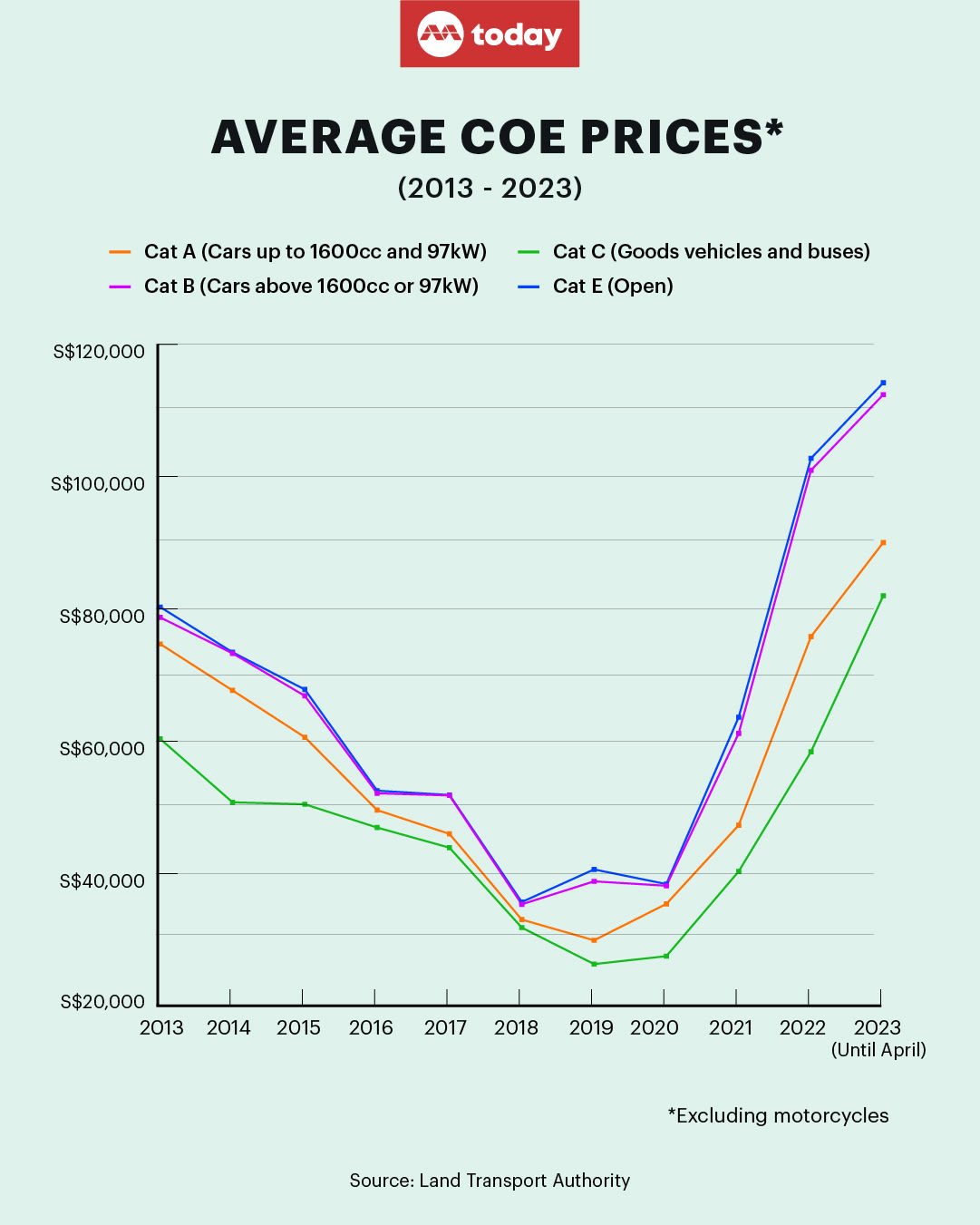 today

AVERAGE COE PRICES*

(2013 - 2023)

Cat A (Cars up to 1600cc and 97kW)
Cat B (Cars above 1600cc or 97kW)
Cat C (Goods vehicles and buses)
Cat E (Open)

S$120,000
S$100,000
S$80,000
S$60,000
S$40,000
S$20,000

2013 2014 2015 2016 2017 2018 2019 2020 2021 2022 2023 (Until April)

*Excluding motorcycles

Source: Land Transport Authority