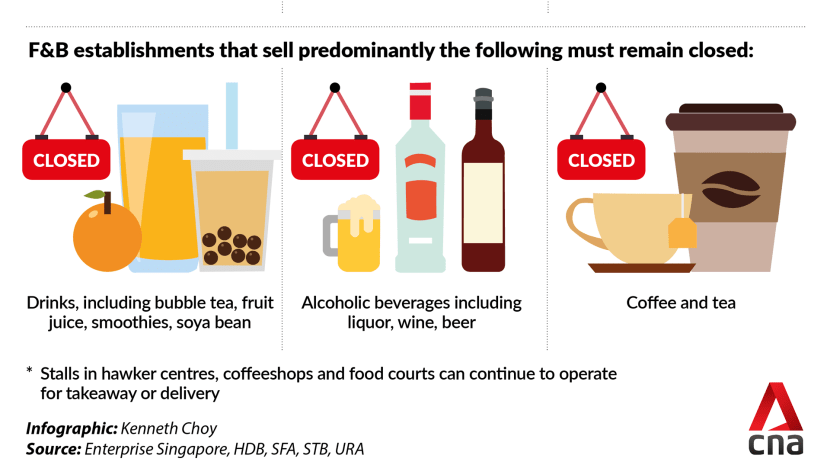 F&B establishments that sell predominantly the following must remain closed:

CLOSED

Drinks, including bubble tea, fruit juice, smoothies, soya bean

CLOSED

Alcoholic beverages including liquor, wine, beer

CLOSED

Coffee and tea

* Stalls in hawker centres, coffeeshops and food courts can continue to operate for takeaway or delivery

Infographic: Kenneth Choy
Source: Enterprise Singapore, HDB, SFA, STB, URA

cna