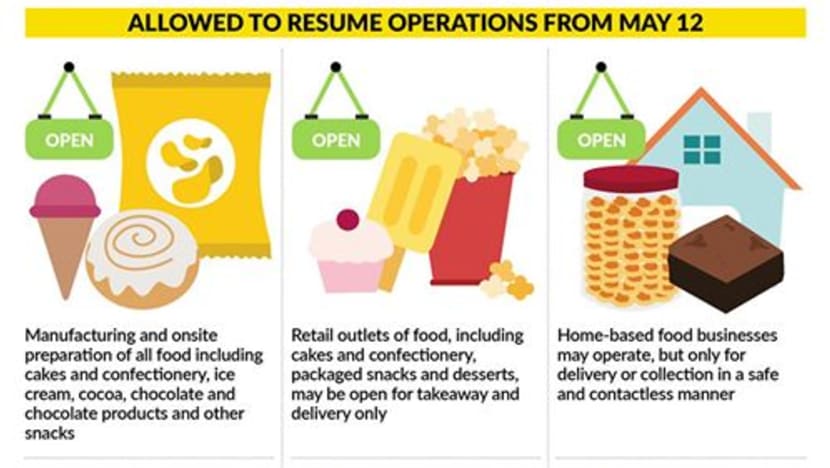 ALLOWED TO RESUME OPERATIONS FROM MAY 12

OPEN

Manufacturing and onsite preparation of all food including cakes and confectionery, ice cream, cocoa, chocolate and chocolate products and other snacks

OPEN

Retail outlets of food, including cakes and confectionery, packaged snacks and desserts, may be open for takeaway and delivery only

OPEN

Home-based food businesses may operate, but only for delivery or collection in a safe and contactless manner