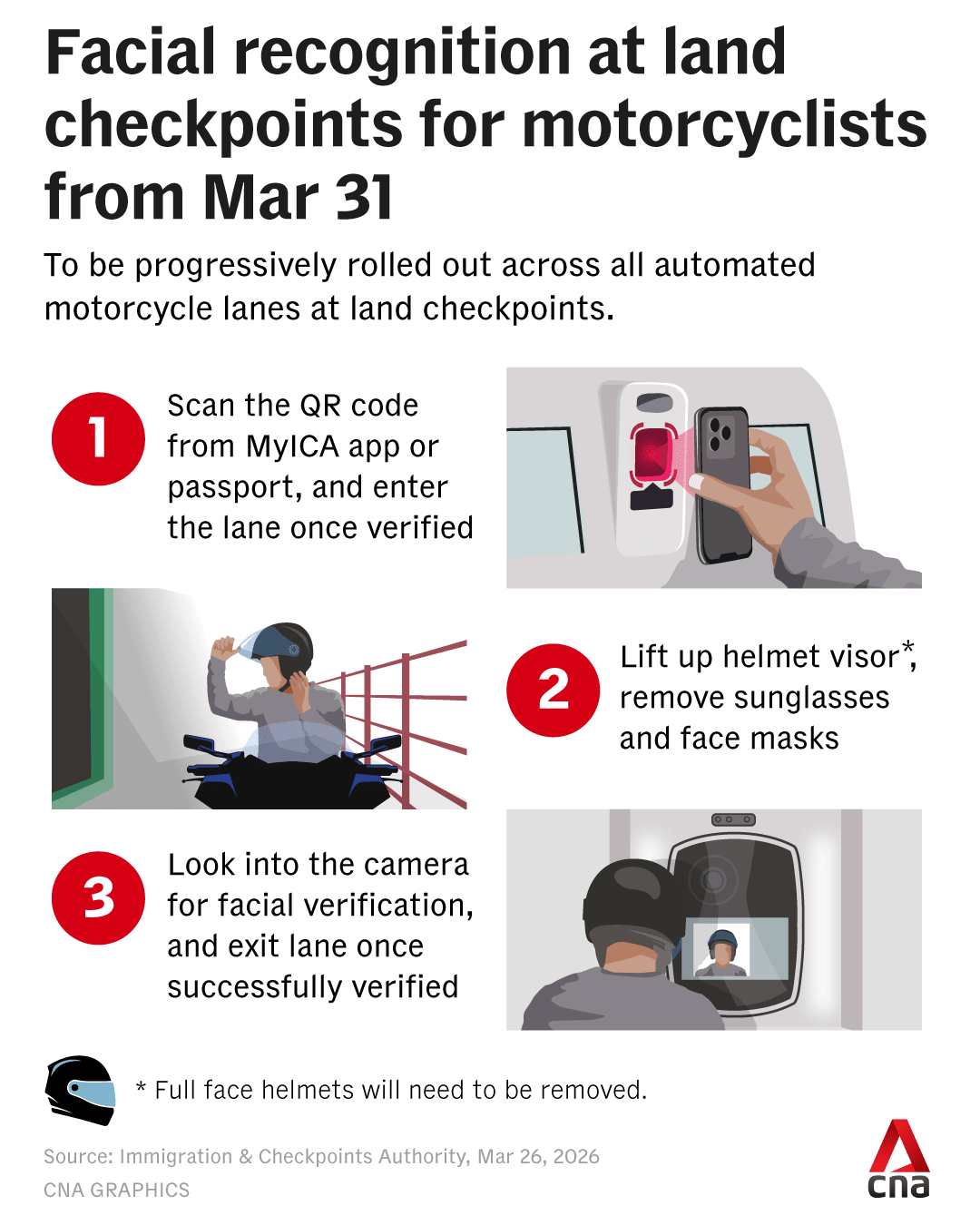 Facial recognition at land checkpoints for motorcyclists from Mar 31

To be progressively rolled out across all automated motorcycle lanes at land checkpoints.

1 Scan the QR code from MyICA app or passport, and enter the lane once verified

2 Lift up helmet visor*, remove sunglasses and face masks

3 Look into the camera for facial verification, and exit lane once successfully verified

* Full face helmets will need to be removed.

Source: Immigration & Checkpoints Authority, Mar 26, 2026
CNA GRAPHICS

cna