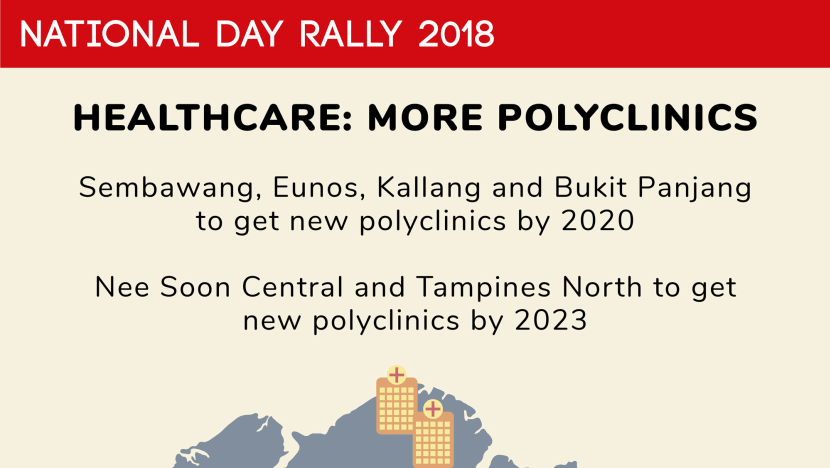 NATIONAL DAY RALLY 2018

HEALTHCARE: MORE POLYCLINICS

Sembawang, Eunos, Kallang and Bukit Panjang to get new polyclinics by 2020

Nee Soon Central and Tampines North to get new polyclinics by 2023