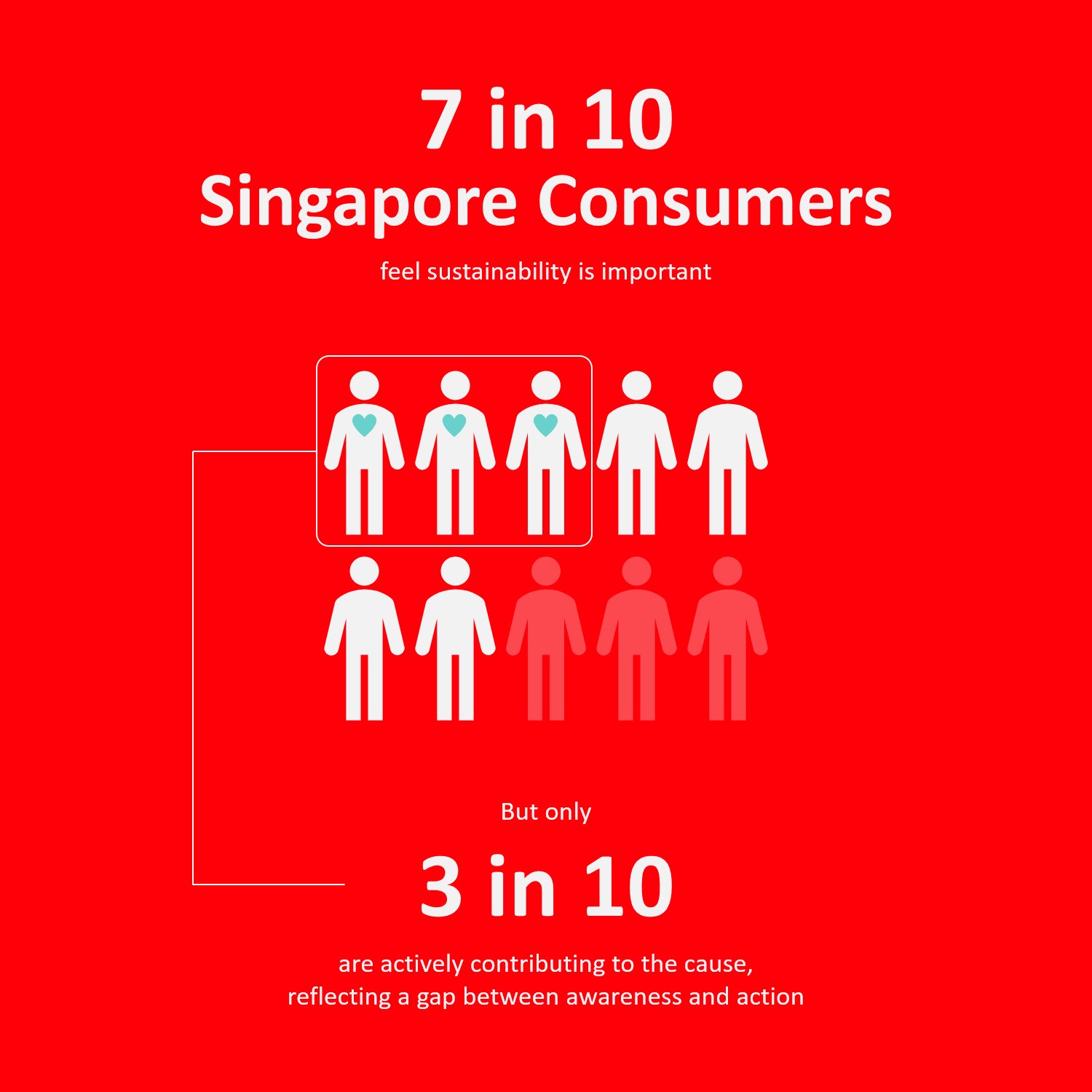 7 in 10
Singapore Consumers

feel sustainability is important

But only

3 in 10

are actively contributing to the cause, reflecting a gap between awareness and action