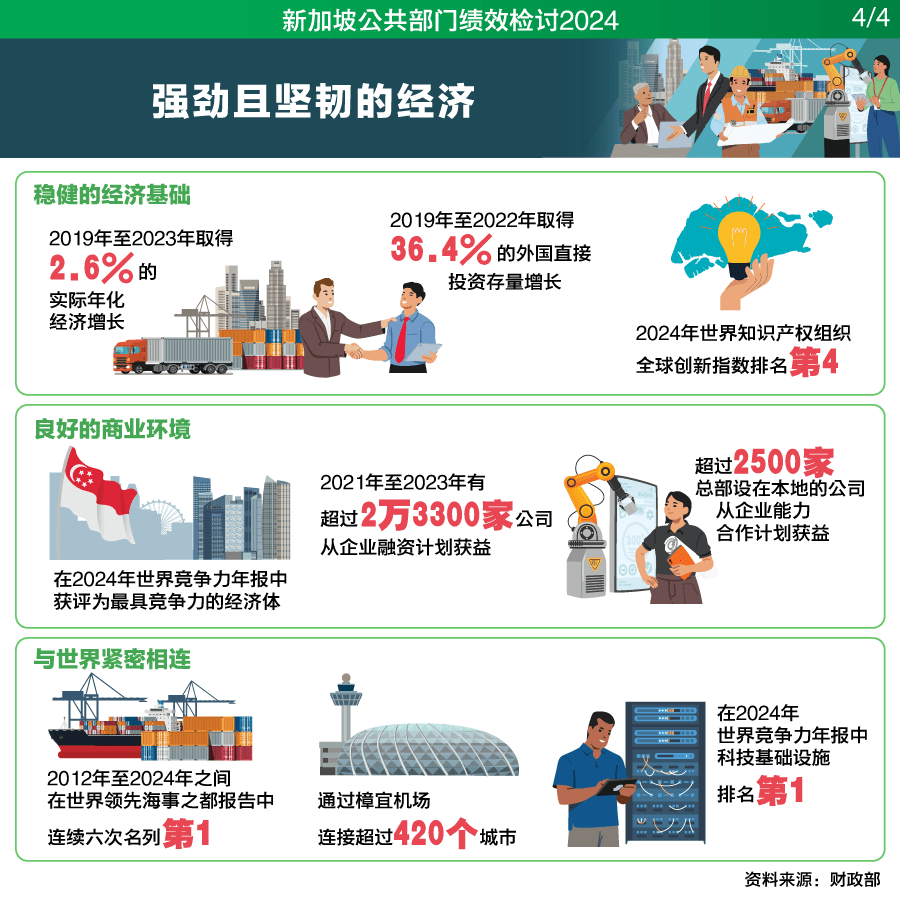 新加坡公共部门绩效检讨2024

4/4

强劲且坚韧的经济

稳健的经济基础

2019年至2023年取得 2.6%的 实际年化 经济增长

2019年至2022年取得 36.4%的外国直接 投资存量增长

2024年世界知识产权组织 全球创新指数排名第4

良好的商业环境

在2024年世界竞争力年报中 获评为最具竞争力的经济体

2021年至2023年有 超过2万3300家公司 从企业融资计划获益

超过2500家 总部设在本地的公司 从企业能力 合作计划获益

与世界紧密相连

2012年至2024年之间 在世界领先海事之都报告中 连续六次名列第1

通过樟宜机场 连接超过420个城市

在2024年 世界竞争力年报中 科技基础设施 排名第1

资料来源：财政部