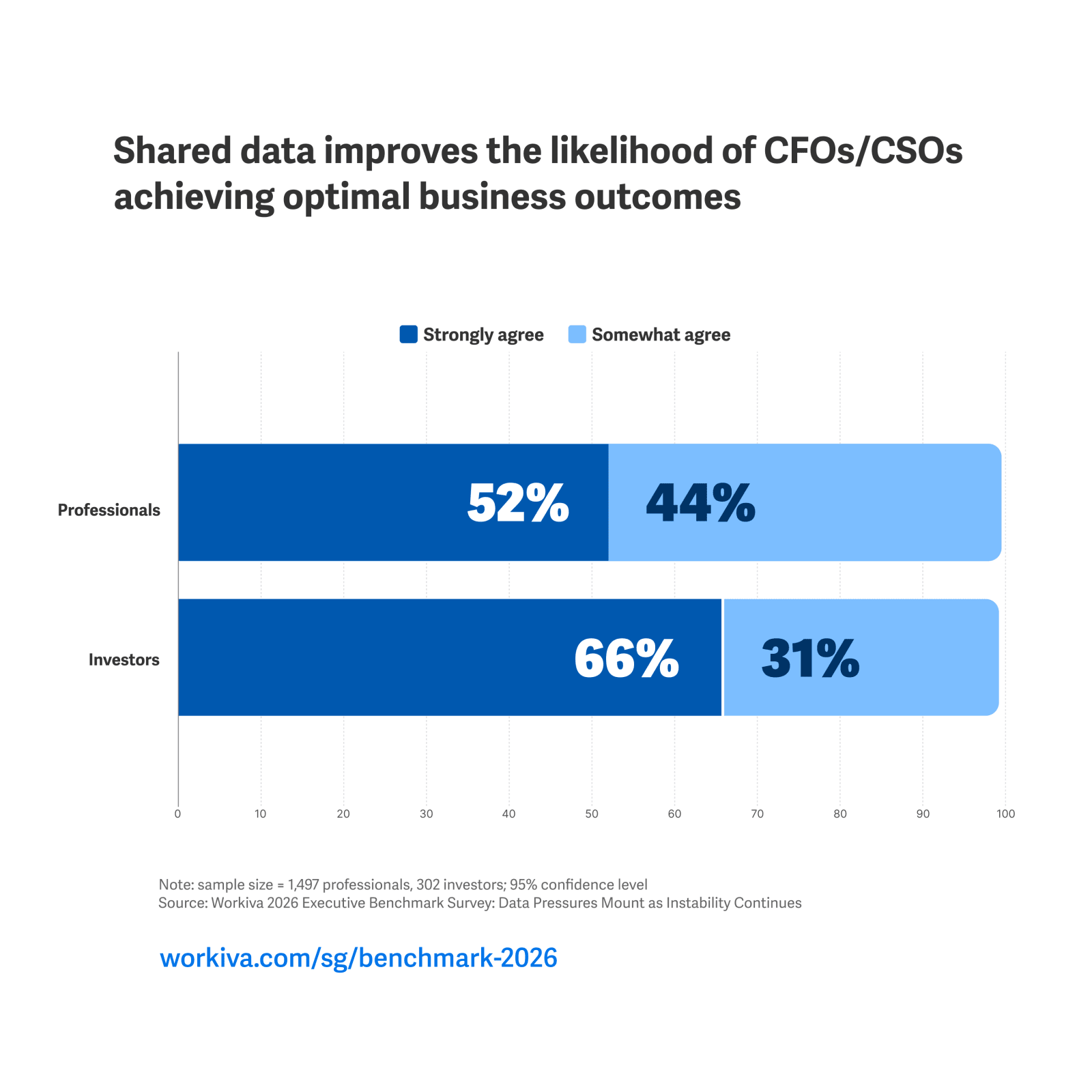 Shared data improves the likelihood of CFOs/CSOs achieving optimal business outcomes

Strongly agree Somewhat agree

Professionals 52% 44%

Investors 66% 31%

0 10 20 30 40 50 60 70 80 90 100

Note: sample size = 1,497 professionals, 302 investors; 95% confidence level
Source: Workiva 2026 Executive Benchmark Survey: Data Pressures Mount as Instability Continues

workiva.com/sg/benchmark-2026