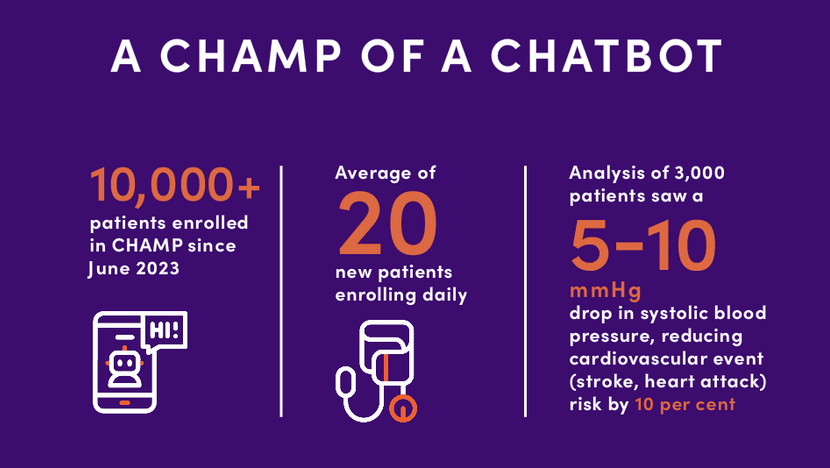 A CHAMP OF A CHATBOT

10,000+
patients enrolled in CHAMP since June 2023

HI!

Average of
20
new patients enrolling daily

Analysis of 3,000 patients saw a
5-10
mmHg
drop in systolic blood pressure, reducing cardiovascular event (stroke, heart attack) risk by 10 per cent