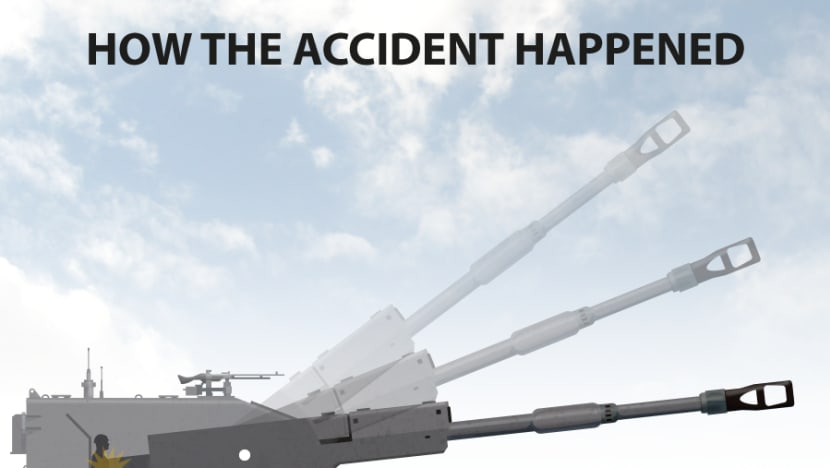 HOW THE ACCIDENT HAPPENED