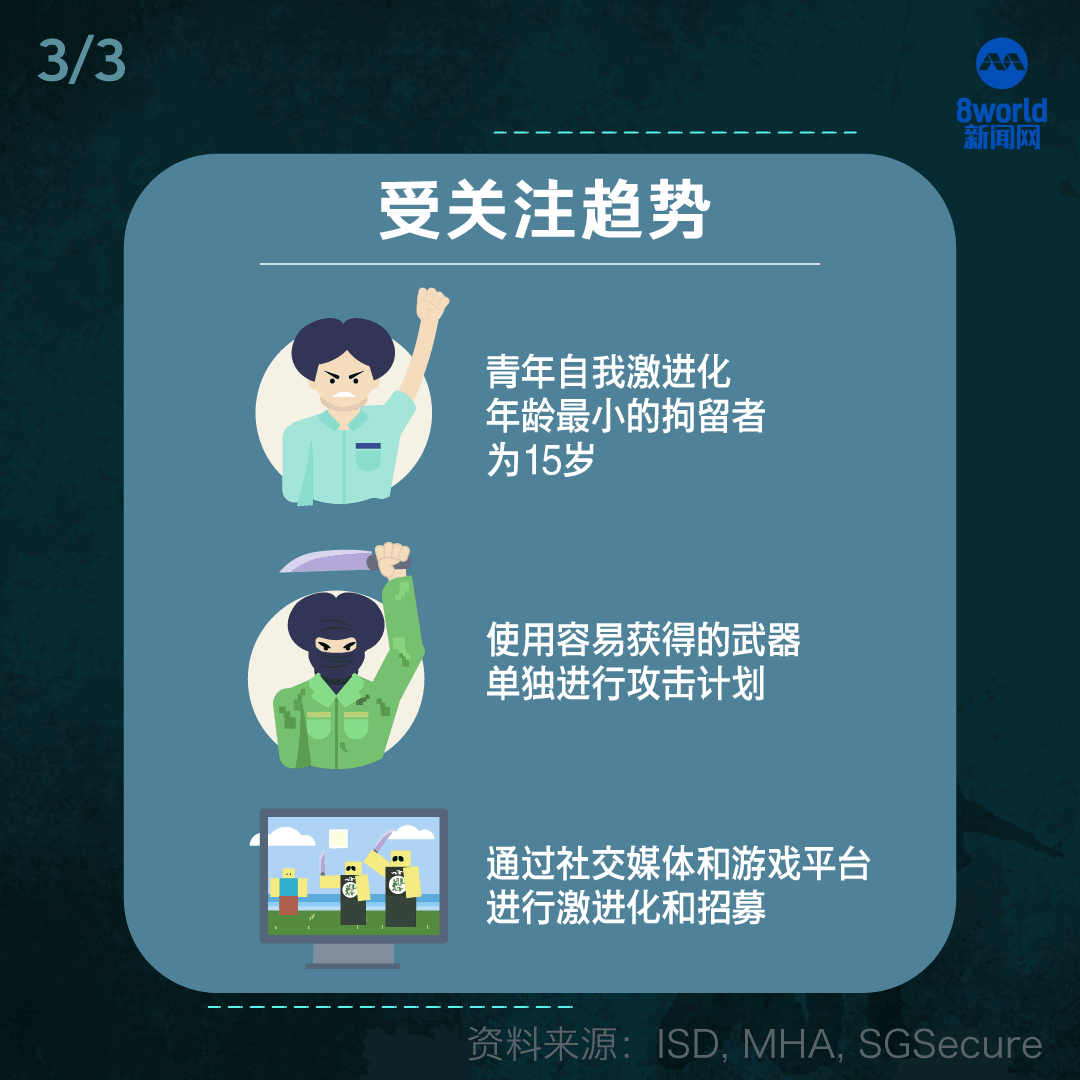 3/3

8world
新闻网

受关注趋势

青年自我激进化
年龄最小的拘留者
为15岁

使用容易获得的武器
单独进行攻击计划

通过社交媒体和游戏平台
进行激进化和招募

资料来源：ISD, MHA, SGSecure