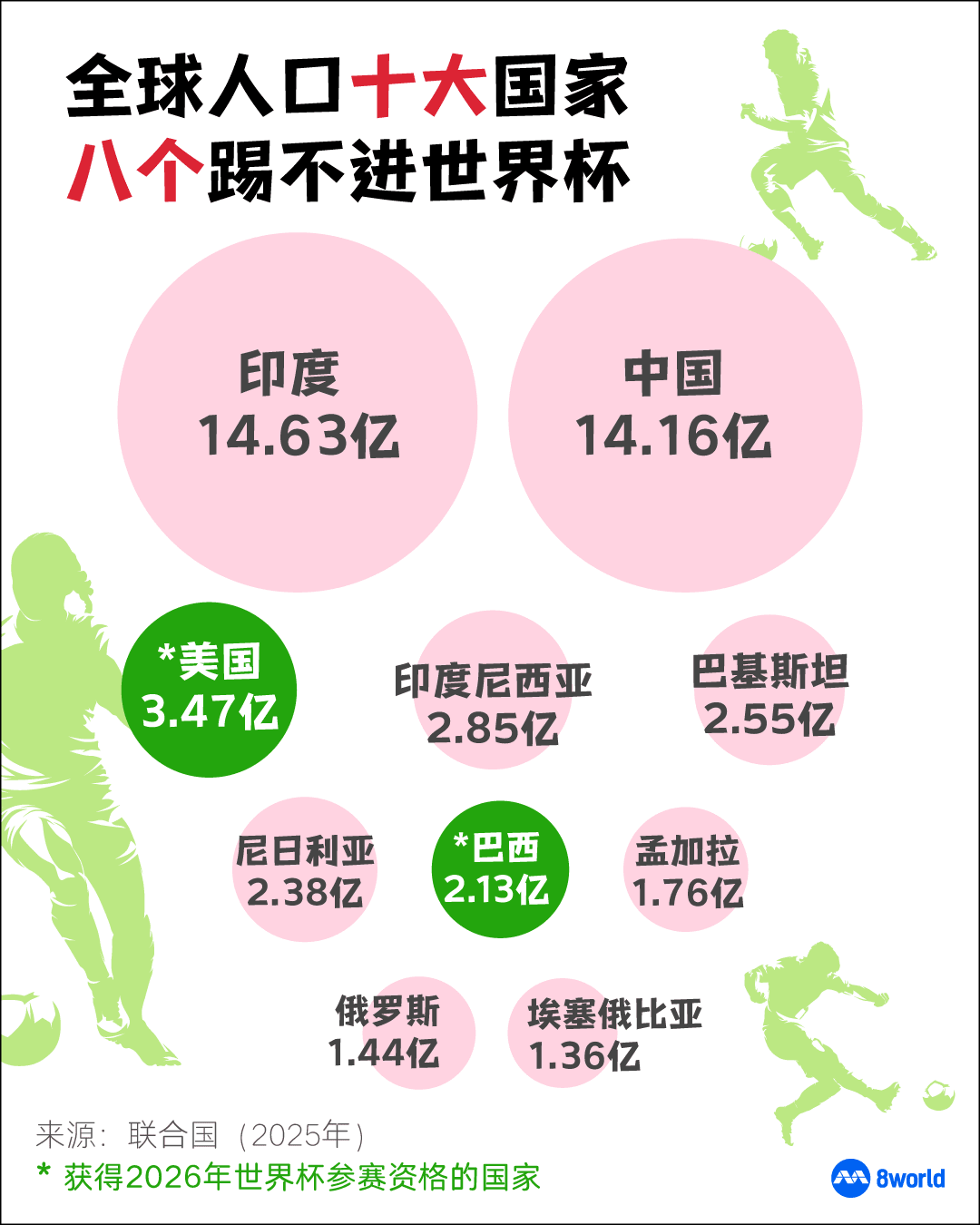 全球人口十大国家
八个踢不进世界杯

印度
14.63亿

中国
14.16亿

*美国
3.47亿

印度尼西亚
2.85亿

巴基斯坦
2.55亿

尼日利亚
2.38亿

*巴西
2.13亿

孟加拉
1.76亿

俄罗斯
1.44亿

埃塞俄比亚
1.36亿

来源：联合国（2025年）
* 获得2026年世界杯参赛资格的国家

8world