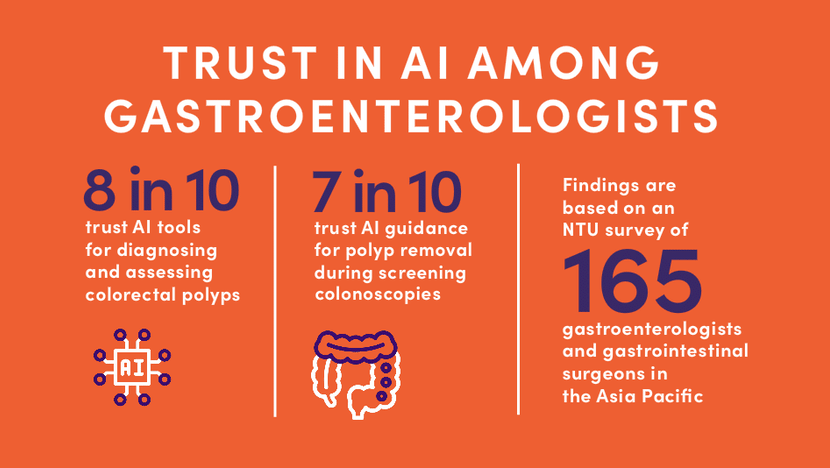 TRUST IN AI AMONG GASTROENTEROLOGISTS

8 in 10
trust AI tools for diagnosing and assessing colorectal polyps

AI

7 in 10
trust AI guidance for polyp removal during screening colonoscopies

Findings are based on an NTU survey of
165
gastroenterologists and gastrointestinal surgeons in the Asia Pacific