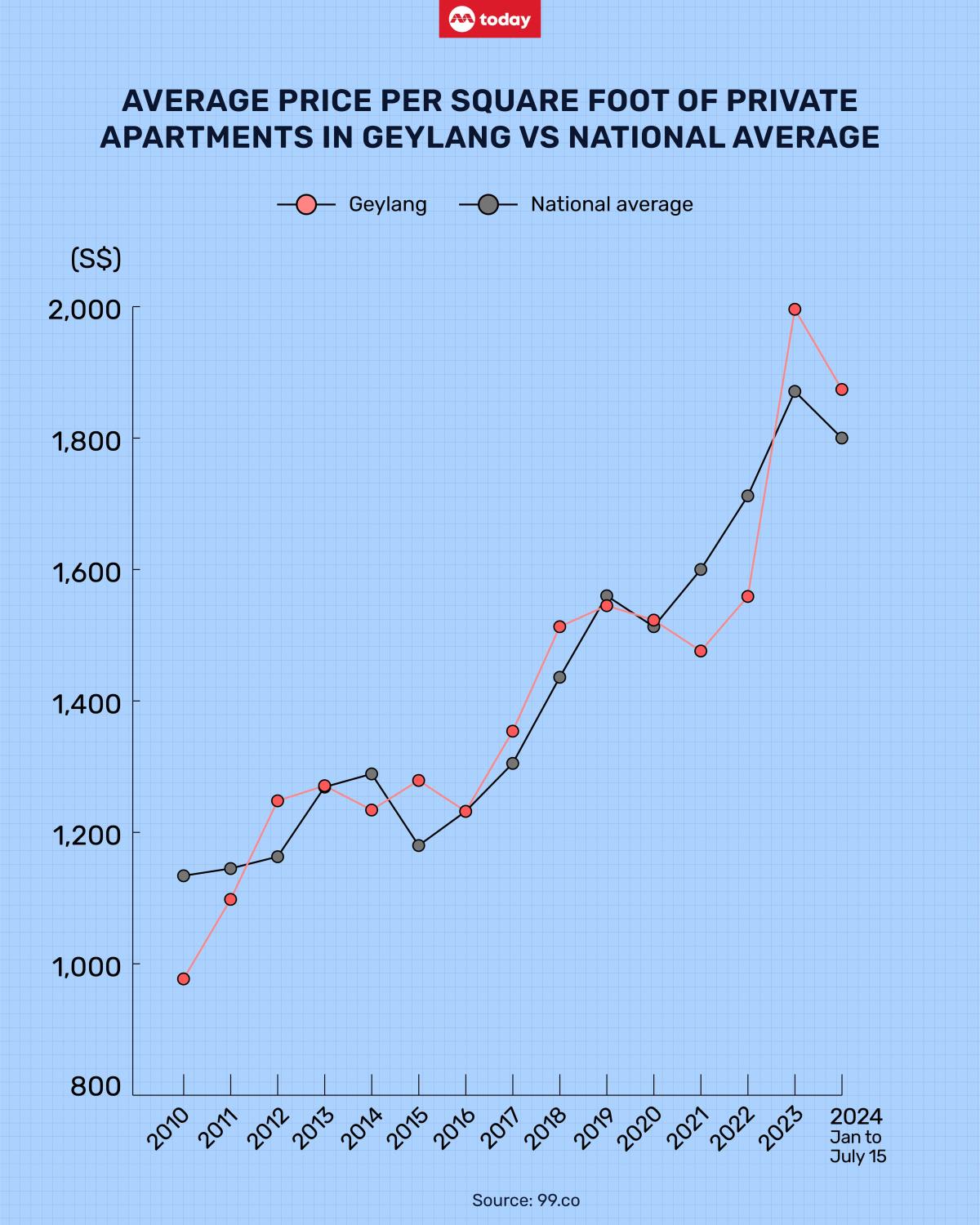 today

AVERAGE PRICE PER SQUARE FOOT OF PRIVATE APARTMENTS IN GEYLANG VS NATIONAL AVERAGE

Geylang
National average

(S$)

2,000
1,800
1,600
1,400
1,200
1,000
800

2010
2011
2012
2013
2014
2015
2016
2017
2018
2019
2020
2021
2022
2023
2024
Jan to
July 15

Source: 99.co