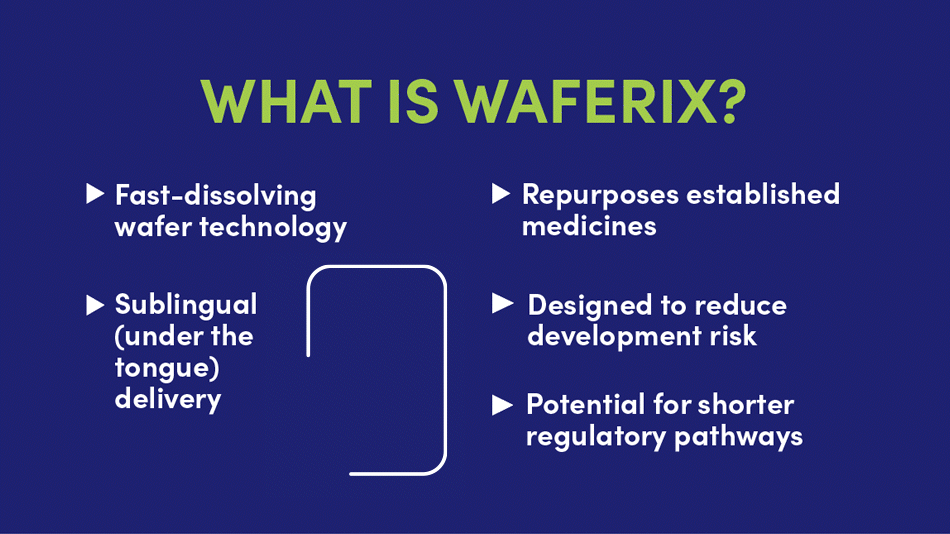 WHAT IS WAFERIX?

▶ Fast-dissolving wafer technology

▶ Sublingual (under the tongue) delivery

▶ Repurposes established medicines

▶ Designed to reduce development risk

▶ Potential for shorter regulatory pathways