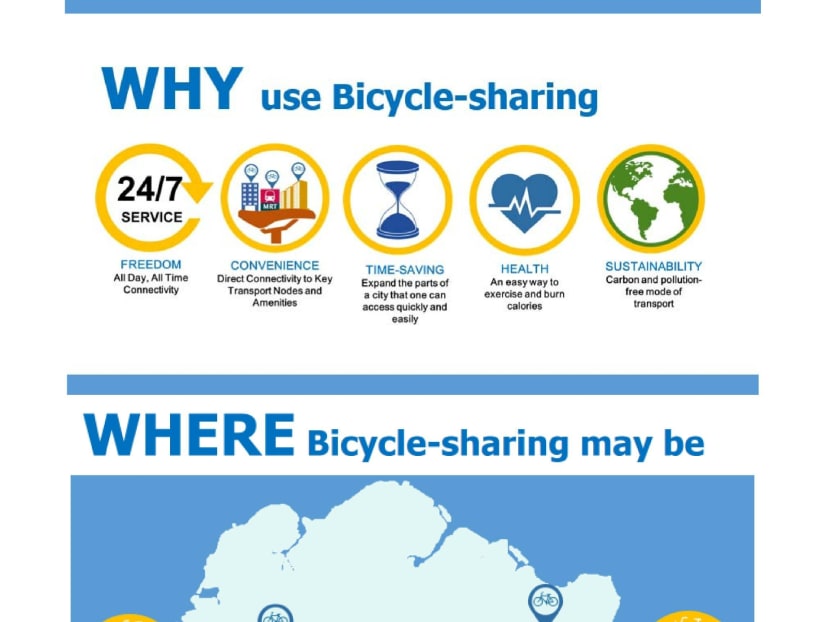 WHY use Bicycle-sharing

24/7
SERVICE

MRT

FREEDOM
All Day, All Time Connectivity

CONVENIENCE
Direct Connectivity to Key Transport Nodes and Amenities

TIME-SAVING
Expand the parts of a city that one can access quickly and easily

HEALTH
An easy way to exercise and burn calories

SUSTAINABILITY
Carbon and pollution-free mode of transport

WHERE Bicycle-sharing may be