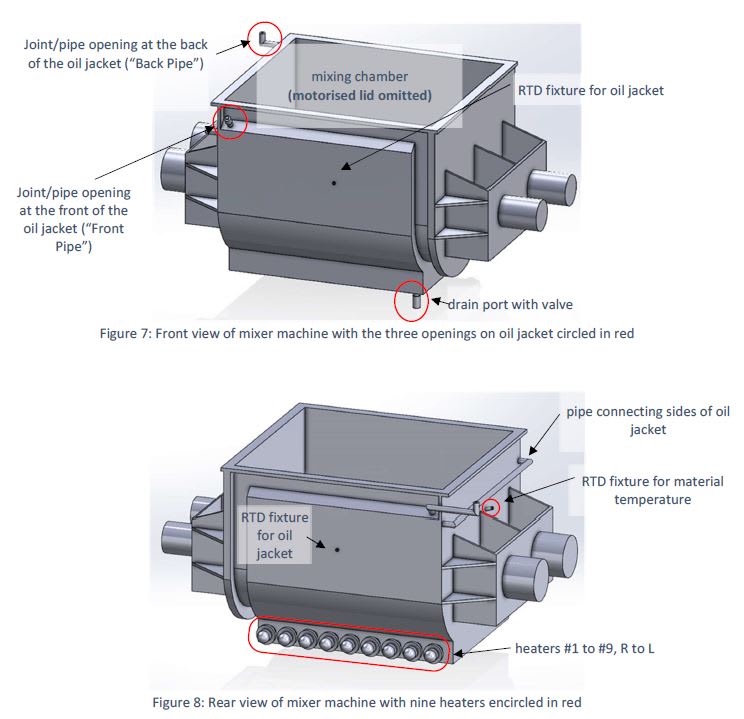 Joint/pipe opening at the back of the oil jacket ("Back Pipe")

mixing chamber (motorised lid omitted)

RTD fixture for oil jacket

Joint/pipe opening at the front of the oil jacket ("Front Pipe")

drain port with valve

Figure 7: Front view of mixer machine with the three openings on oil jacket circled in red

pipe connecting sides of oil jacket

RTD fixture for material temperature

RTD fixture for oil jacket

heaters #1 to #9, R to L

Figure 8: Rear view of mixer machine with nine heaters encircled in red