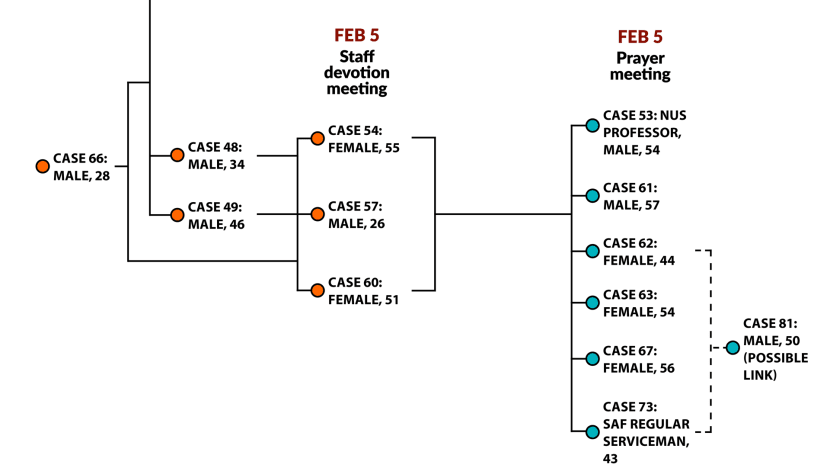 FEB 5
Staff devotion meeting

FEB 5
Prayer meeting

CASE 66: MALE, 28

CASE 48: MALE, 34

CASE 49: MALE, 46

CASE 54: FEMALE, 55

CASE 57: MALE, 26

CASE 60: FEMALE, 51

CASE 53: NUS PROFESSOR, MALE, 54

CASE 61: MALE, 57

CASE 62: FEMALE, 44

CASE 63: FEMALE, 54

CASE 67: FEMALE, 56

CASE 73: SAF REGULAR SERVICEMAN, 43

CASE 81: MALE, 50 (POSSIBLE LINK)