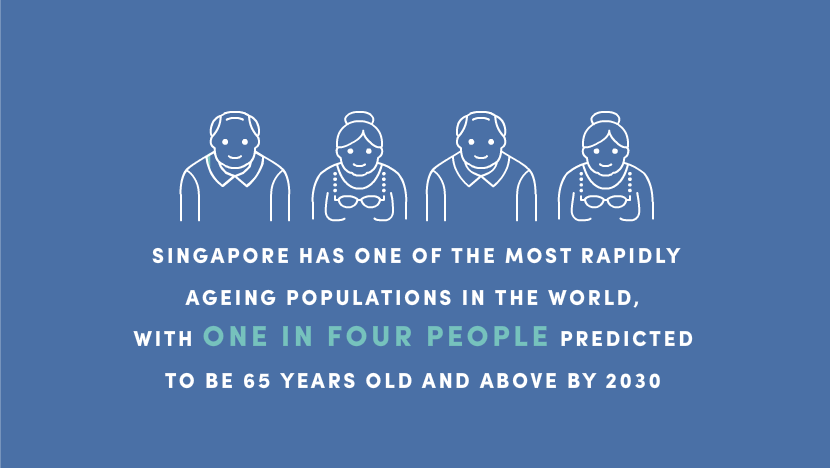 SINGAPORE HAS ONE OF THE MOST RAPIDLY AGEING POPULATIONS IN THE WORLD, WITH ONE IN FOUR PEOPLE PREDICTED TO BE 65 YEARS OLD AND ABOVE BY 2030