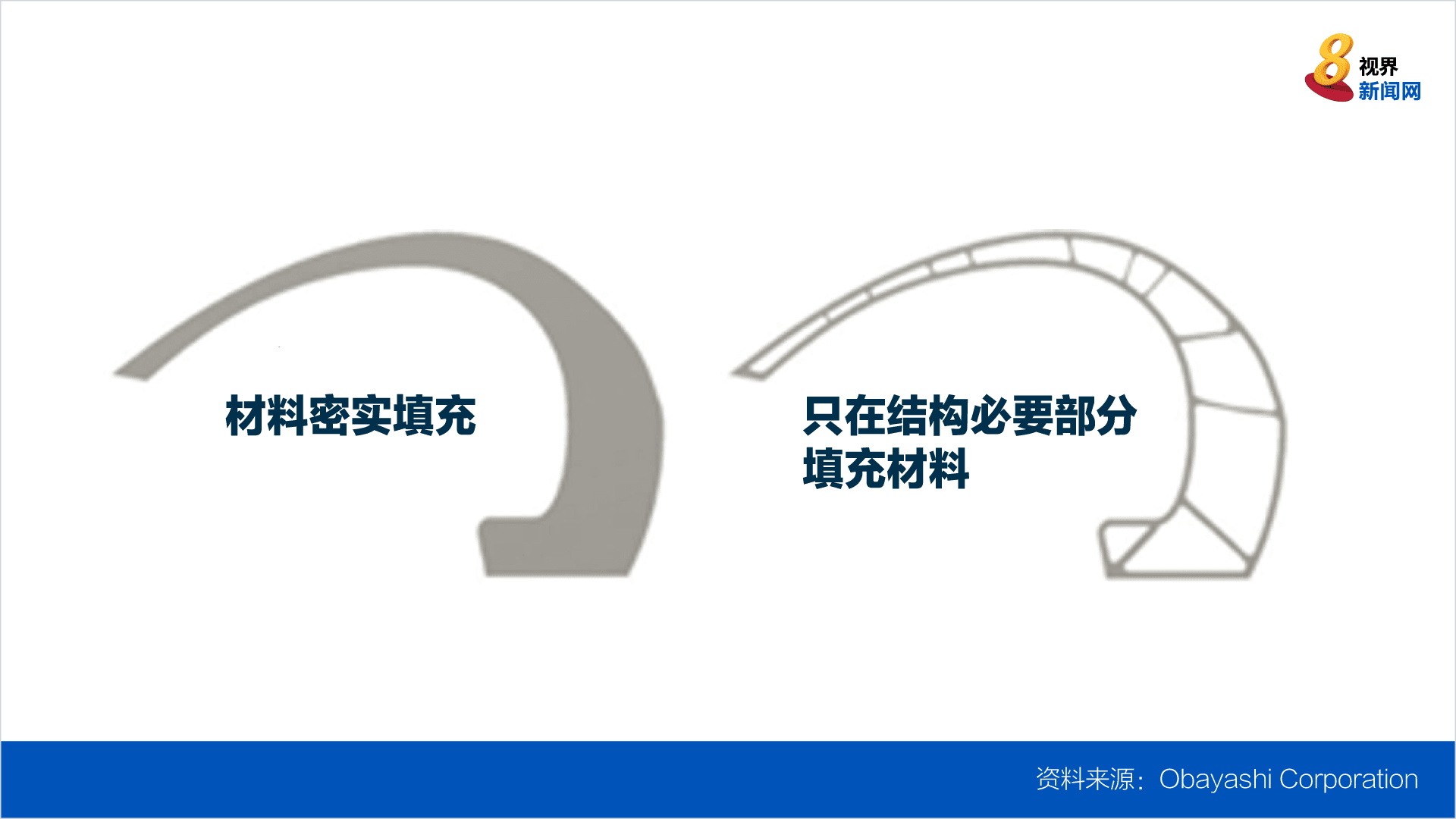 8 视界 新闻网

材料密实填充

只在结构必要部分填充材料

资料来源：Obayashi Corporation