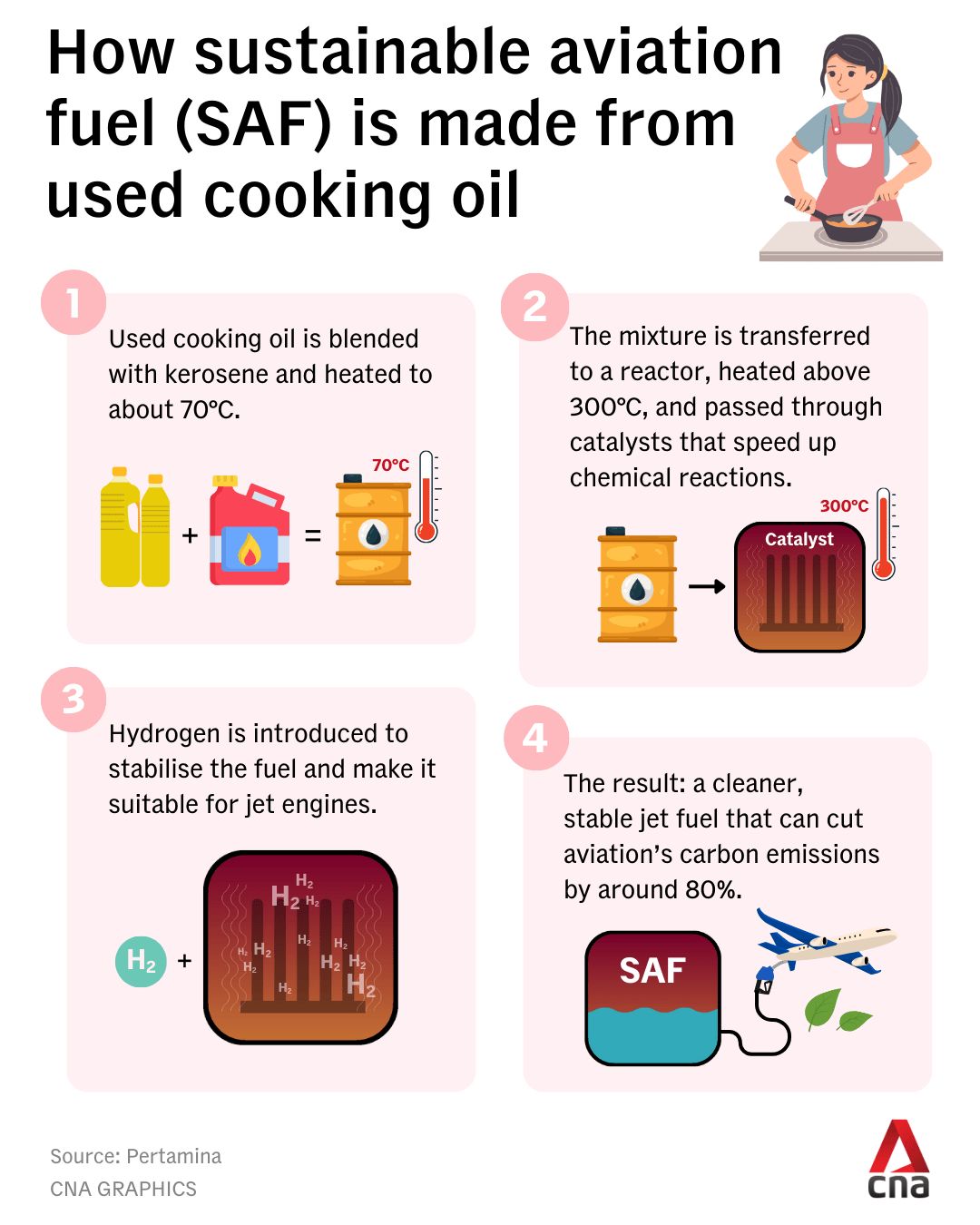 How sustainable aviation fuel (SAF) is made from used cooking oil

1

Used cooking oil is blended with kerosene and heated to about 70°C.

70°C

+ =

2

The mixture is transferred to a reactor, heated above 300°C, and passed through catalysts that speed up chemical reactions.

300°C

Catalyst

3

Hydrogen is introduced to stabilise the fuel and make it suitable for jet engines.

$H_2$ +

$H_2$ $H_2$ $H_2$ $H_2$ $H_2$ $H_2$ $H_2$ $H_2$ $H_2$ $H_2$ $H_2$ $H_2$

4

The result: a cleaner, stable jet fuel that can cut aviation's carbon emissions by around 80%.

SAF

Source: Pertamina
CNA GRAPHICS

cna