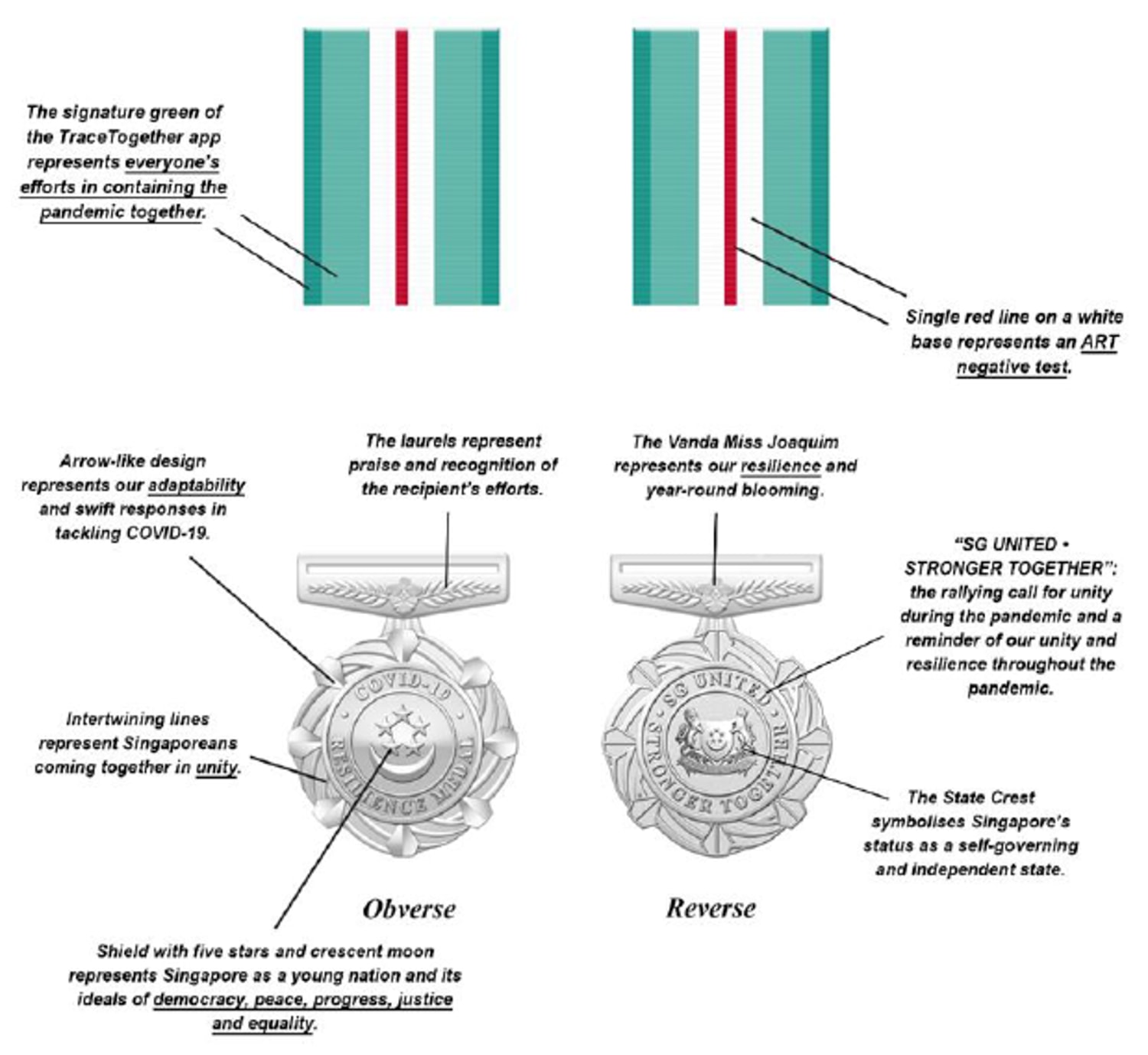 The signature green of the TraceTogether app represents everyone's efforts in containing the pandemic together.

Single red line on a white base represents an ART negative test.

Arrow-like design represents our adaptability and swift responses in tackling COVID-19.

The laurels represent praise and recognition of the recipient's efforts.

The Vanda Miss Joaquim represents our resilience and year-round blooming.

"SG UNITED • STRONGER TOGETHER": the rallying call for unity during the pandemic and a reminder of our unity and resilience throughout the pandemic.

Intertwining lines represent Singaporeans coming together in unity.

COVID-19 RESILIENCE MEDAL

SG UNITED STRONGER TOGETHER

The State Crest symbolises Singapore's status as a self-governing and independent state.

Obverse

Reverse

Shield with five stars and crescent moon represents Singapore as a young nation and its ideals of democracy, peace, progress, justice and equality.