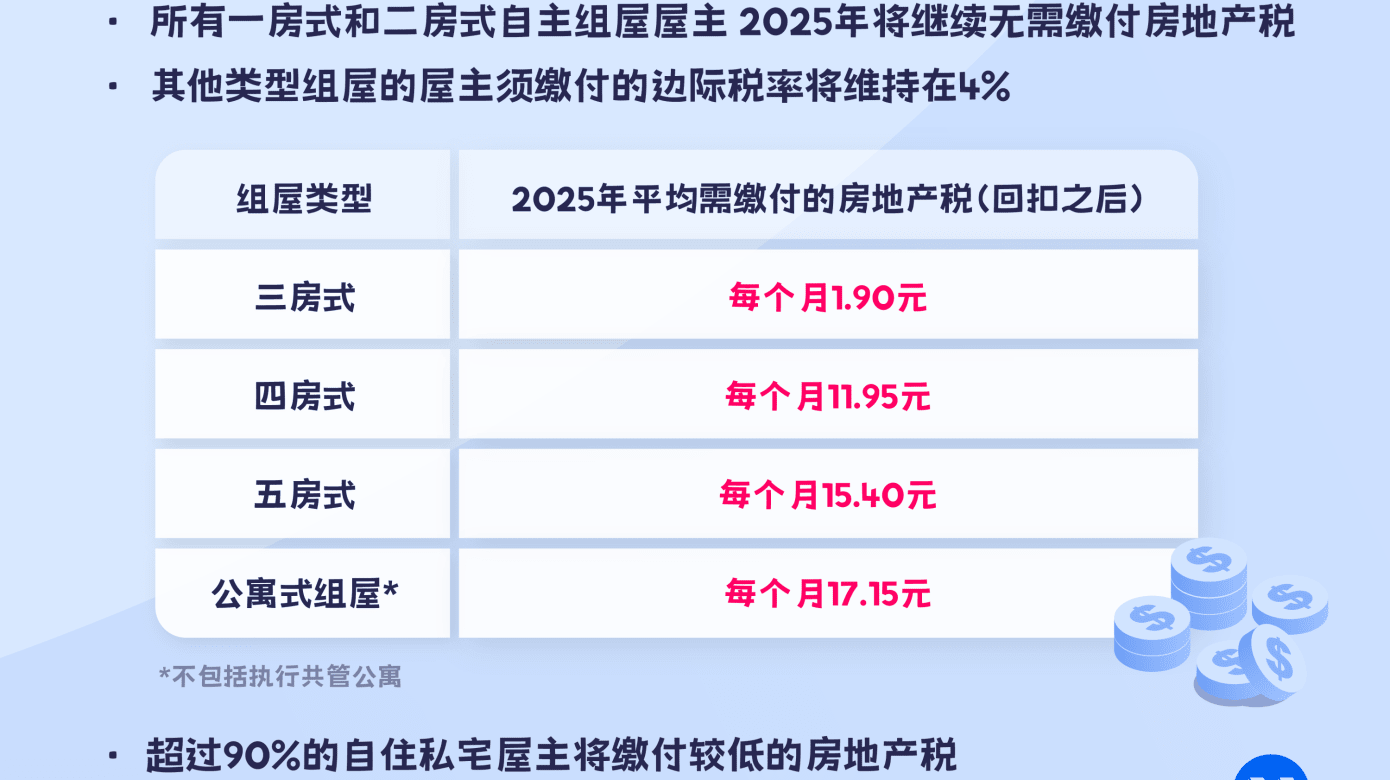 · 所有一房式和二房式自主组屋屋主 2025年将继续无需缴付房地产税
· 其他类型组屋的屋主须缴付的边际税率将维持在4%

| 组屋类型 | 2025年平均需缴付的房地产税(回扣之后) |
|---|---|
| 三房式 | 每个月1.90元 |
| 四房式 | 每个月11.95元 |
| 五房式 | 每个月15.40元 |
| 公寓式组屋* | 每个月17.15元 |

*不包括执行共管公寓

· 超过90%的自住私宅屋主将缴付较低的房地产税