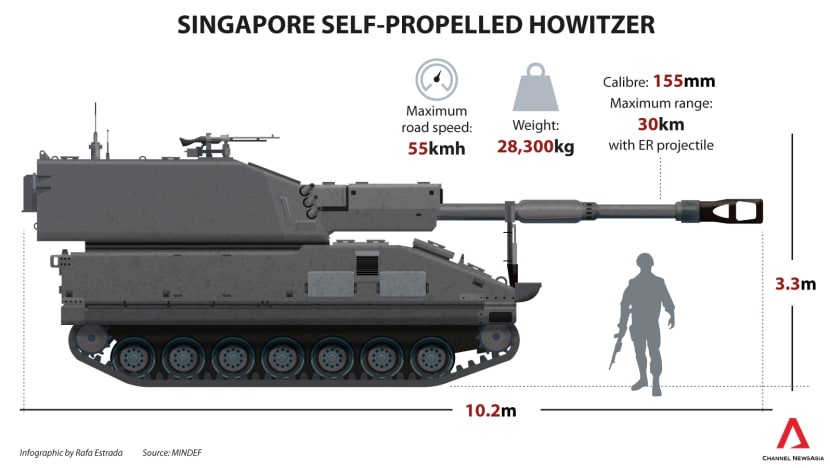 SINGAPORE SELF-PROPELLED HOWITZER

Maximum road speed: 55kmh

Weight: 28,300kg

Calibre: 155mm
Maximum range: 30km with ER projectile

3.3m

10.2m

Infographic by Rafa Estrada    Source: MINDEF

CHANNEL NEWSASIA