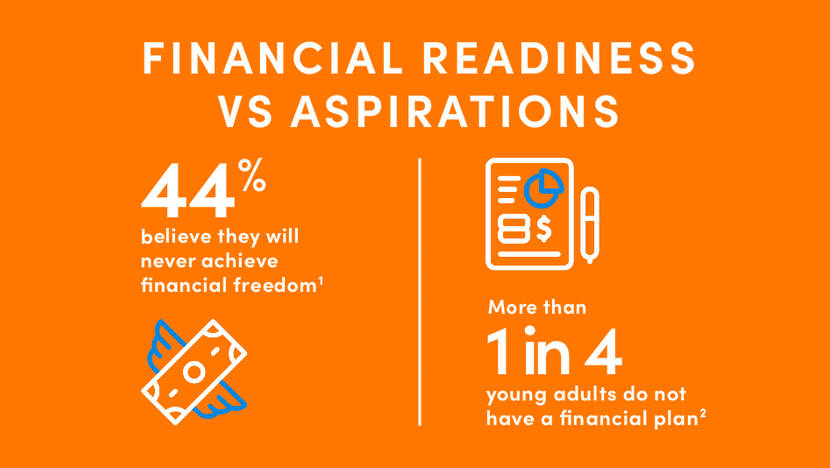 FINANCIAL READINESS VS ASPIRATIONS

44%
believe they will never achieve financial freedom$^1$

$

More than
1 in 4
young adults do not have a financial plan$^2$