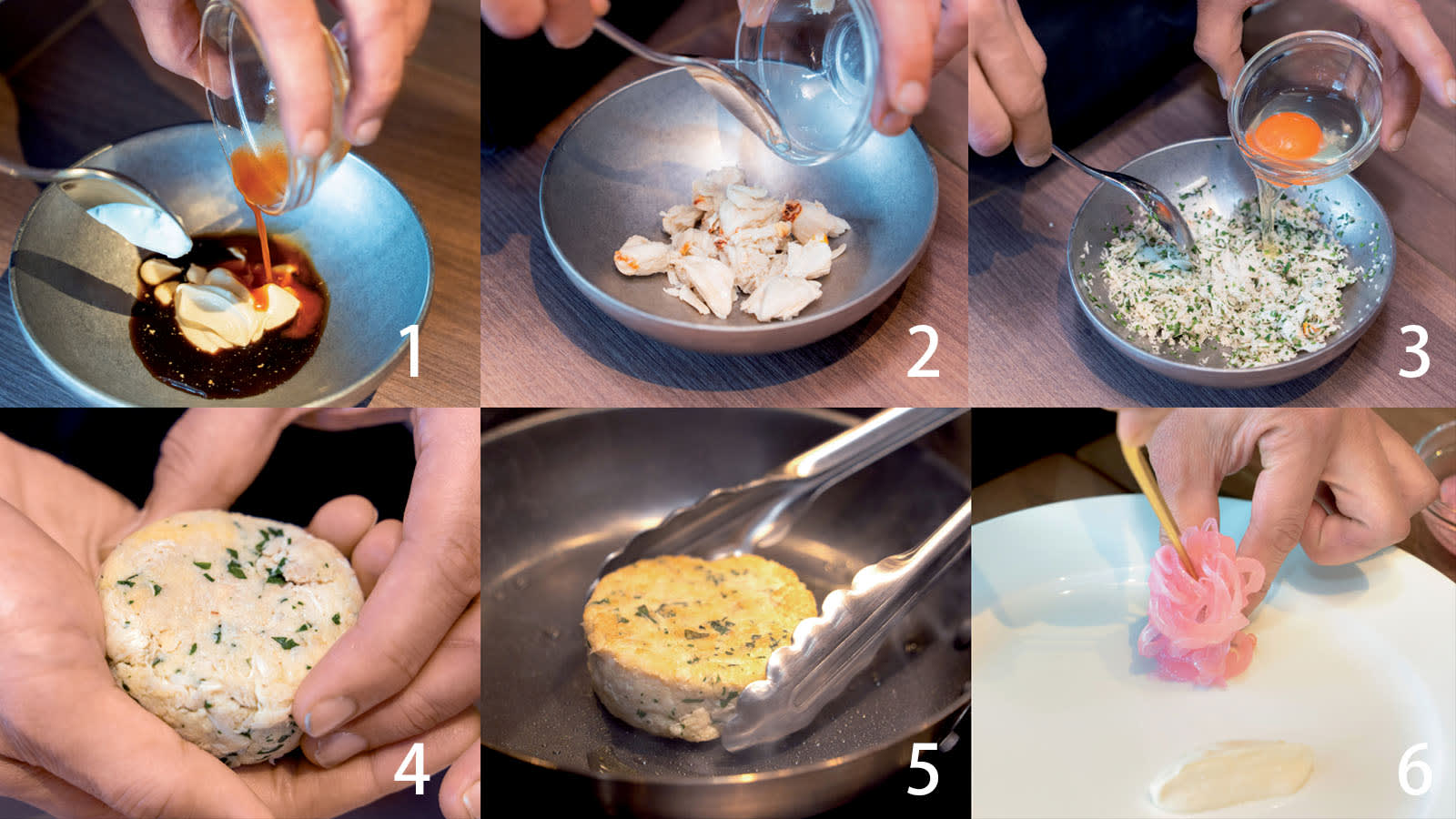 1
2
3
4
5
6