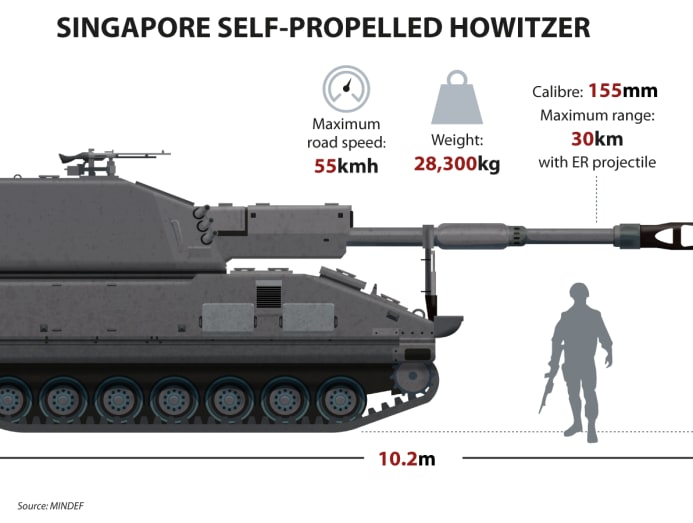 SINGAPORE SELF-PROPELLED HOWITZER

Maximum road speed: 55kmh

Weight: 28,300kg

Calibre: 155mm
Maximum range: 30km with ER projectile

10.2m

Source: MINDEF