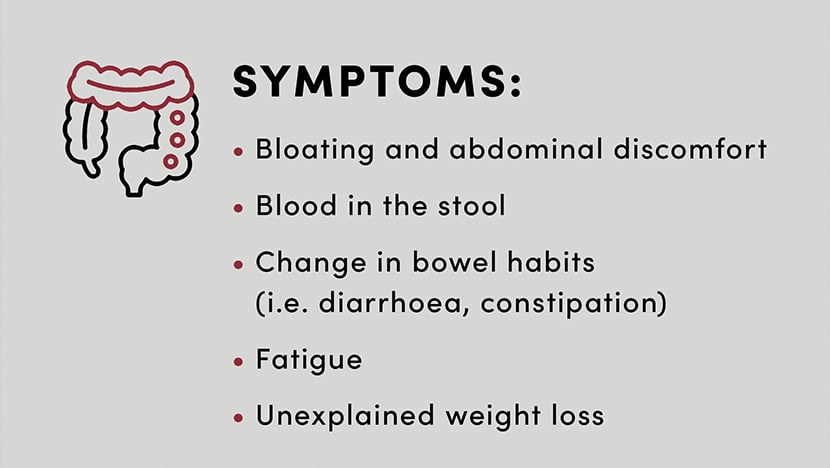 SYMPTOMS:

• Bloating and abdominal discomfort

• Blood in the stool

• Change in bowel habits (i.e. diarrhoea, constipation)

• Fatigue

• Unexplained weight loss