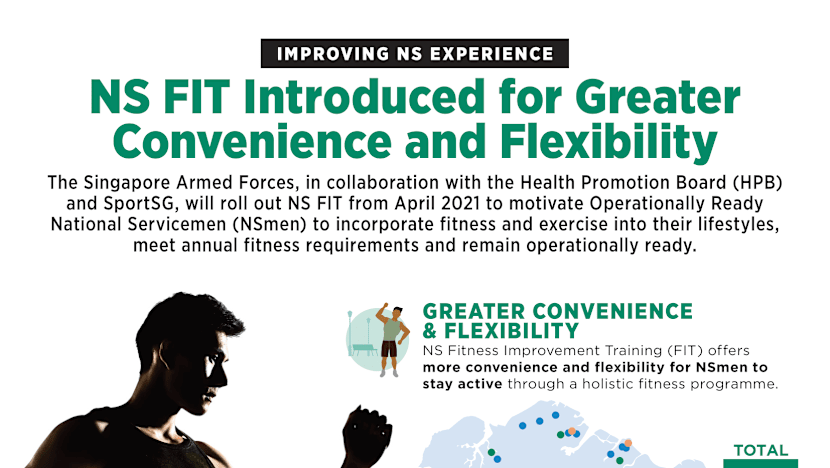 IMPROVING NS EXPERIENCE

NS FIT Introduced for Greater Convenience and Flexibility

The Singapore Armed Forces, in collaboration with the Health Promotion Board (HPB) and SportSG, will roll out NS FIT from April 2021 to motivate Operationally Ready National Servicemen (NSmen) to incorporate fitness and exercise into their lifestyles, meet annual fitness requirements and remain operationally ready.

GREATER CONVENIENCE & FLEXIBILITY

NS Fitness Improvement Training (FIT) offers more convenience and flexibility for NSmen to stay active through a holistic fitness programme.

TOTAL