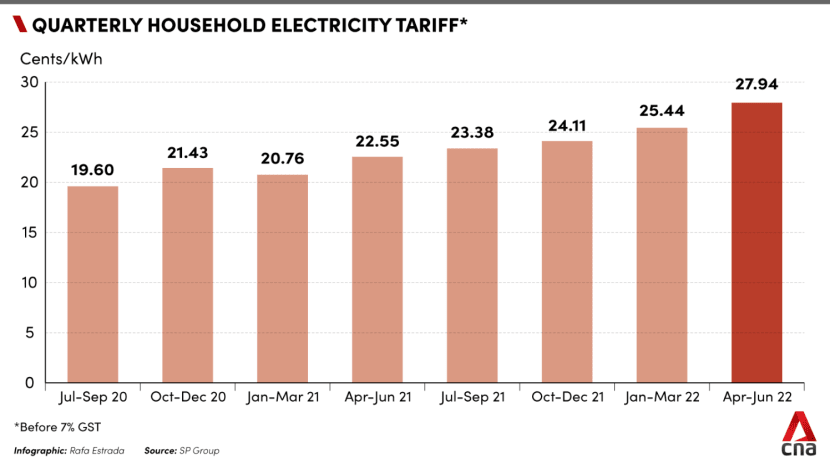 QUARTERLY HOUSEHOLD ELECTRICITY TARIFF*

Cents/kWh

30
25
20
15
10
5
0

19.60
21.43
20.76
22.55
23.38
24.11
25.44
27.94

Jul-Sep 20
Oct-Dec 20
Jan-Mar 21
Apr-Jun 21
Jul-Sep 21
Oct-Dec 21
Jan-Mar 22
Apr-Jun 22

*Before 7% GST

Infographic: Rafa Estrada Source: SP Group

cna