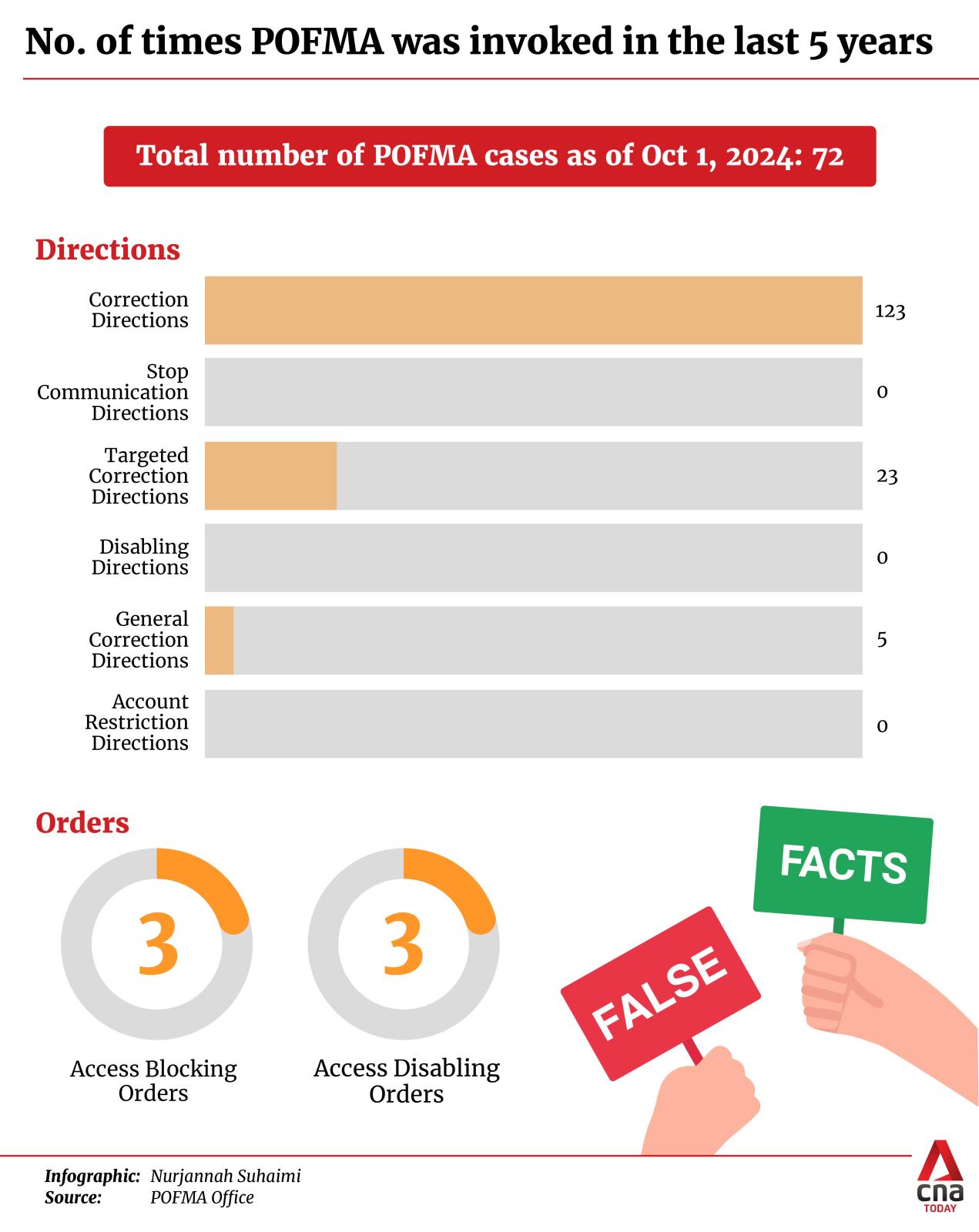 No. of times POFMA was invoked in the last 5 years

Total number of POFMA cases as of Oct 1, 2024: 72

Directions

Correction Directions 123

Stop Communication Directions 0

Targeted Correction Directions 23

Disabling Directions 0

General Correction Directions 5

Account Restriction Directions 0

Orders

3
Access Blocking Orders

3
Access Disabling Orders

FACTS

FALSE

Infographic: Nurjannah Suhaimi
Source: POFMA Office

cna
TODAY