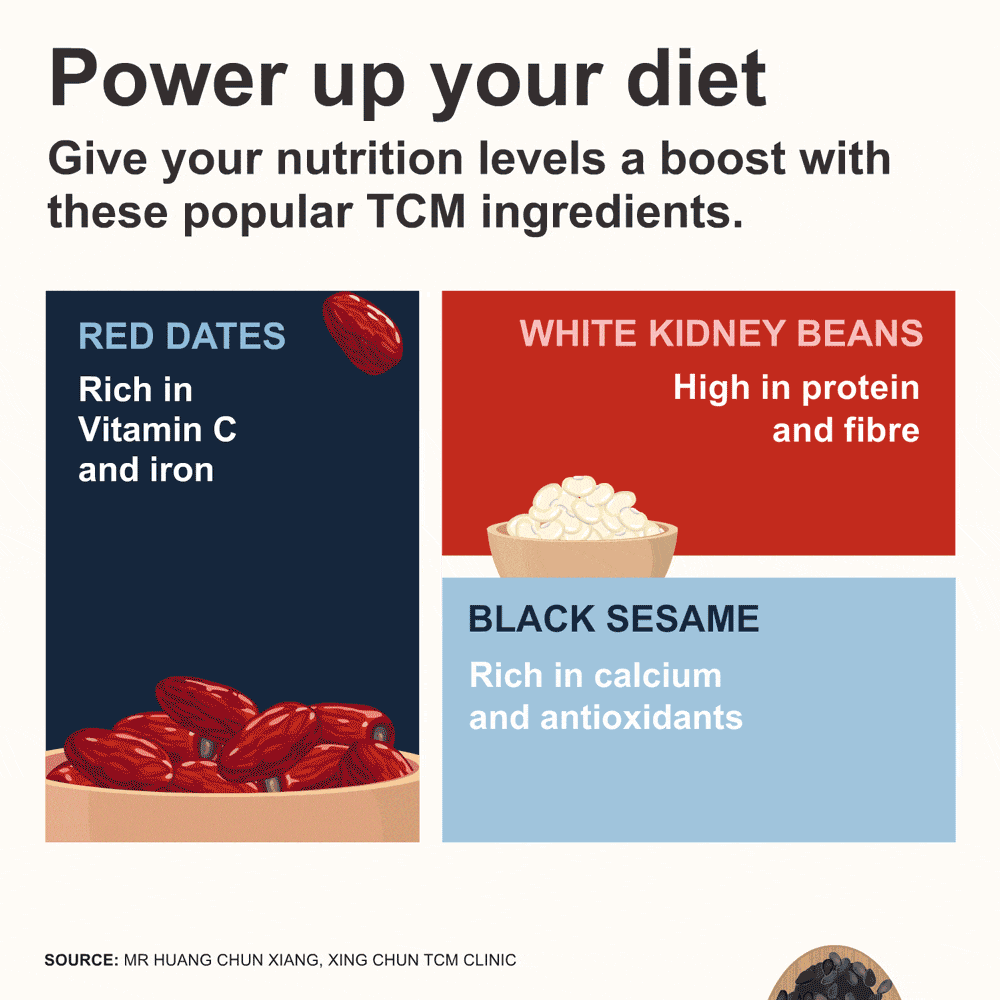 Power up your diet

Give your nutrition levels a boost with these popular TCM ingredients.

RED DATES

Rich in Vitamin C and iron

WHITE KIDNEY BEANS

High in protein and fibre

BLACK SESAME

Rich in calcium and antioxidants

SOURCE: MR HUANG CHUN XIANG, XING CHUN TCM CLINIC