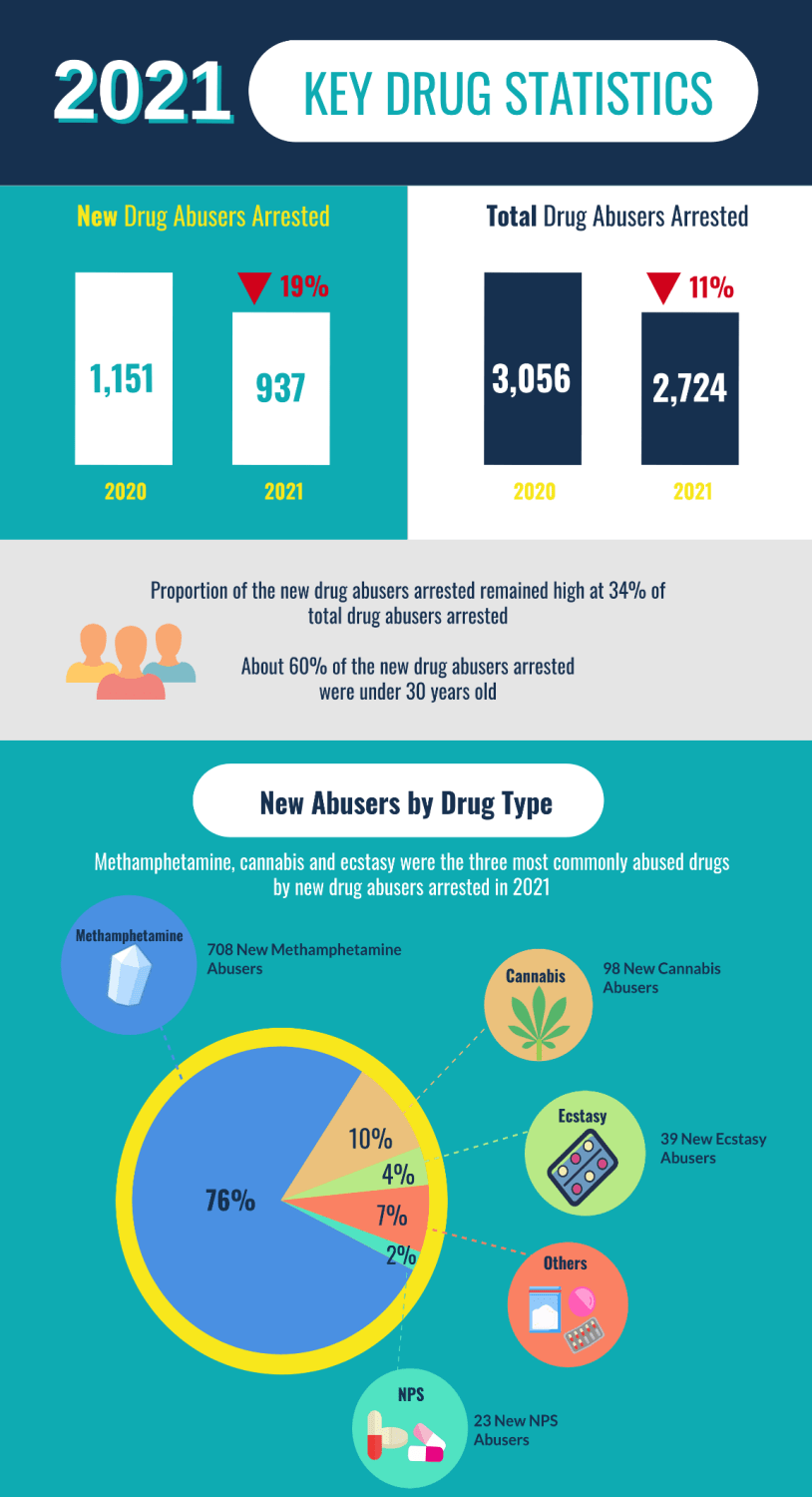 2021

KEY DRUG STATISTICS

New Drug Abusers Arrested

19%

1,151

937

2020

2021

Total Drug Abusers Arrested

11%

3,056

2,724

2020

2021

Proportion of the new drug abusers arrested remained high at 34% of total drug abusers arrested

About 60% of the new drug abusers arrested were under 30 years old

New Abusers by Drug Type

Methamphetamine, cannabis and ecstasy were the three most commonly abused drugs by new drug abusers arrested in 2021

Methamphetamine

708 New Methamphetamine Abusers

Cannabis

98 New Cannabis Abusers

Ecstasy

39 New Ecstasy Abusers

Others

NPS

23 New NPS Abusers

76%

10%

4%

7%

2%