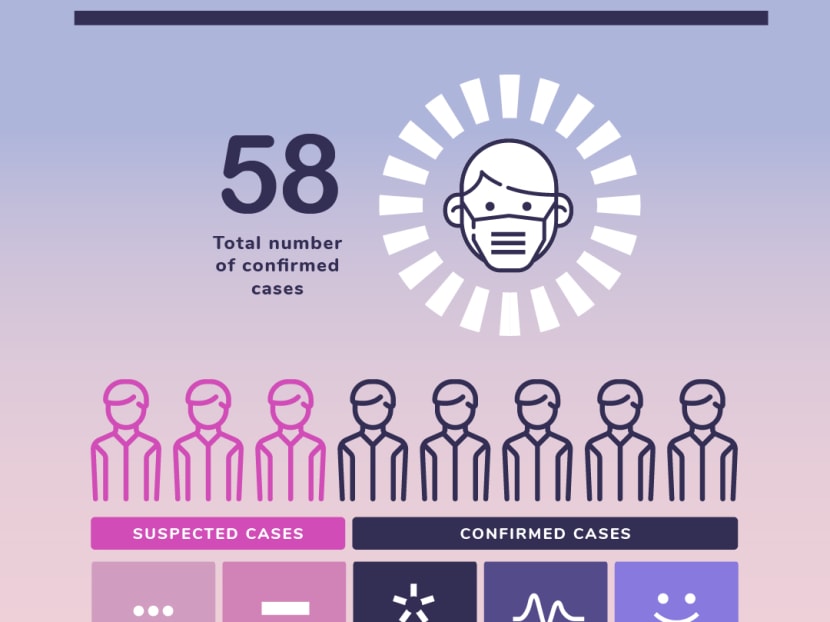 58

Total number of confirmed cases

SUSPECTED CASES

CONFIRMED CASES