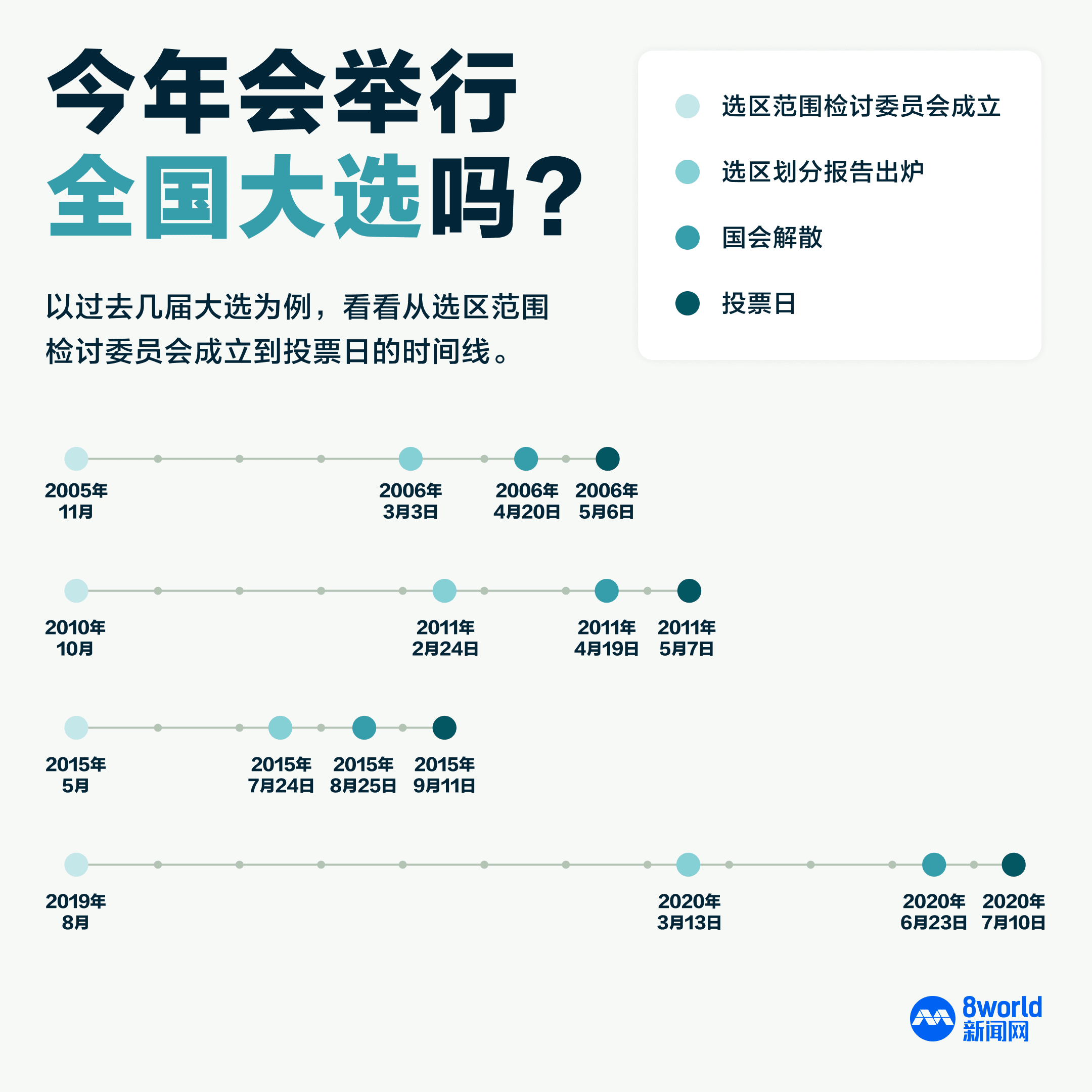 今年会举行
全国大选吗？

以过去几届大选为例，看看从选区范围检讨委员会成立到投票日的时间线。

选区范围检讨委员会成立

选区划分报告出炉

国会解散

投票日

2005年
11月

2006年
3月3日

2006年
4月20日

2006年
5月6日

2010年
10月

2011年
2月24日

2011年
4月19日

2011年
5月7日

2015年
5月

2015年
7月24日

2015年
8月25日

2015年
9月11日

2019年
8月

2020年
3月13日

2020年
6月23日

2020年
7月10日

8world
新闻网